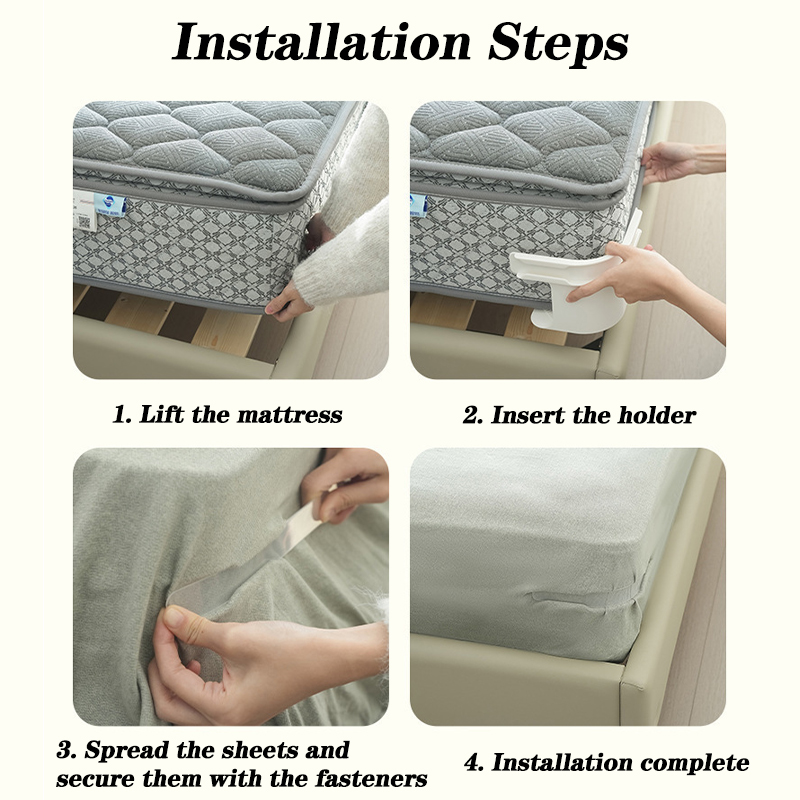 Installation Steps

1. Lift the mattress

2. Insert the holder

3. Spread the sheets and secure them with the fasteners

4. Installation complete