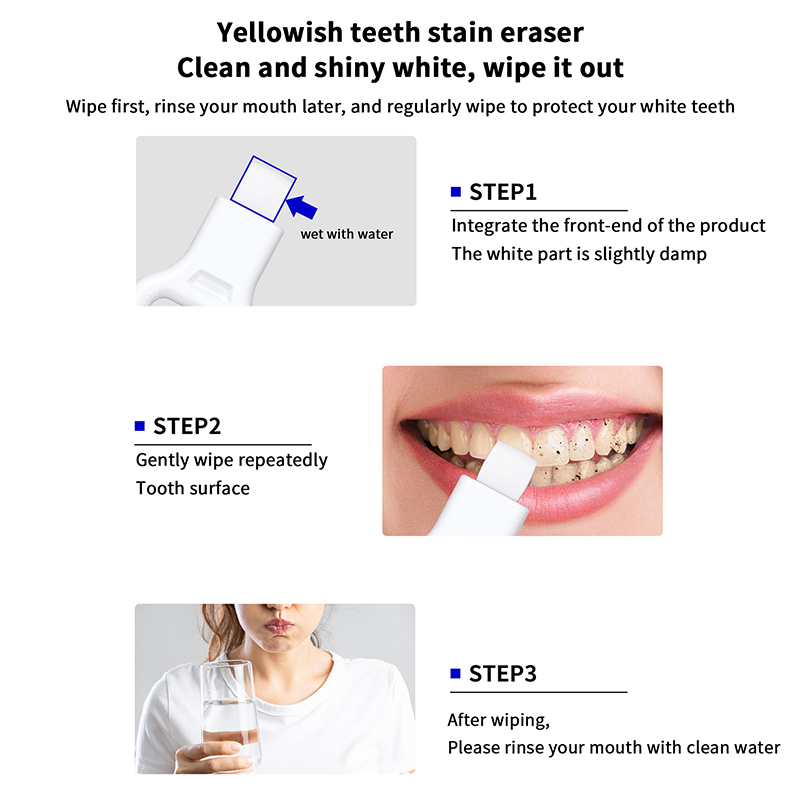 Yellowish teeth stain eraser
Clean and shiny white, wipe it out

Wipe first, rinse your mouth later, and regularly wipe to protect your white teeth

wet with water

STEP1

Integrate the front-end of the product
The white part is slightly damp

STEP2

Gently wipe repeatedly
Tooth surface

STEP3

After wiping,
Please rinse your mouth with clean water