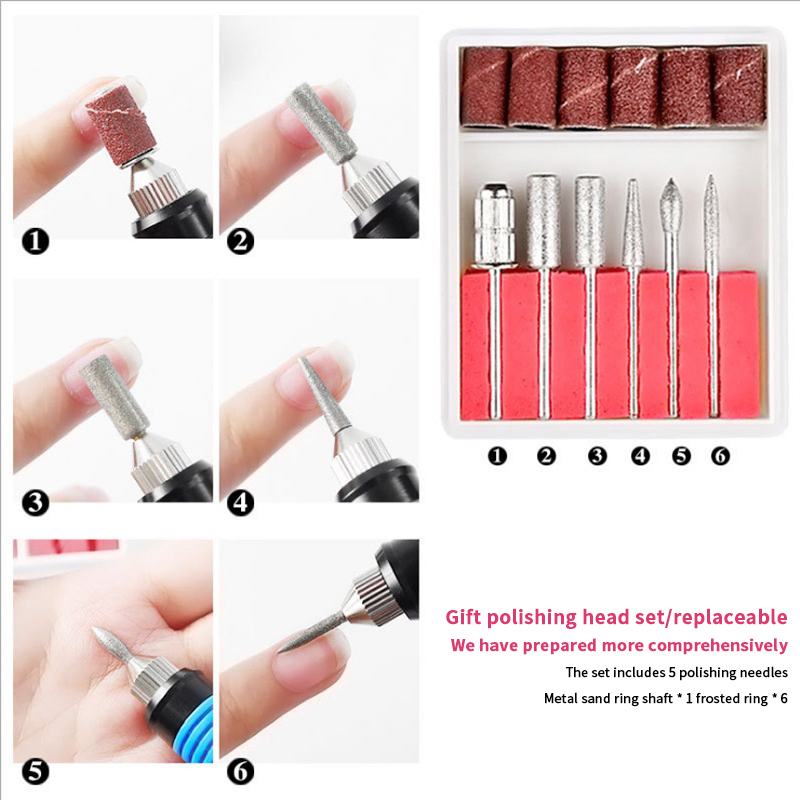 ❶ ❷

❸ ❹

❺ ❻

❶ ❷ ❸ ❹ ❺ ❻

Gift polishing head set/replaceable

We have prepared more comprehensively

The set includes 5 polishing needles

Metal sand ring shaft * 1 frosted ring * 6