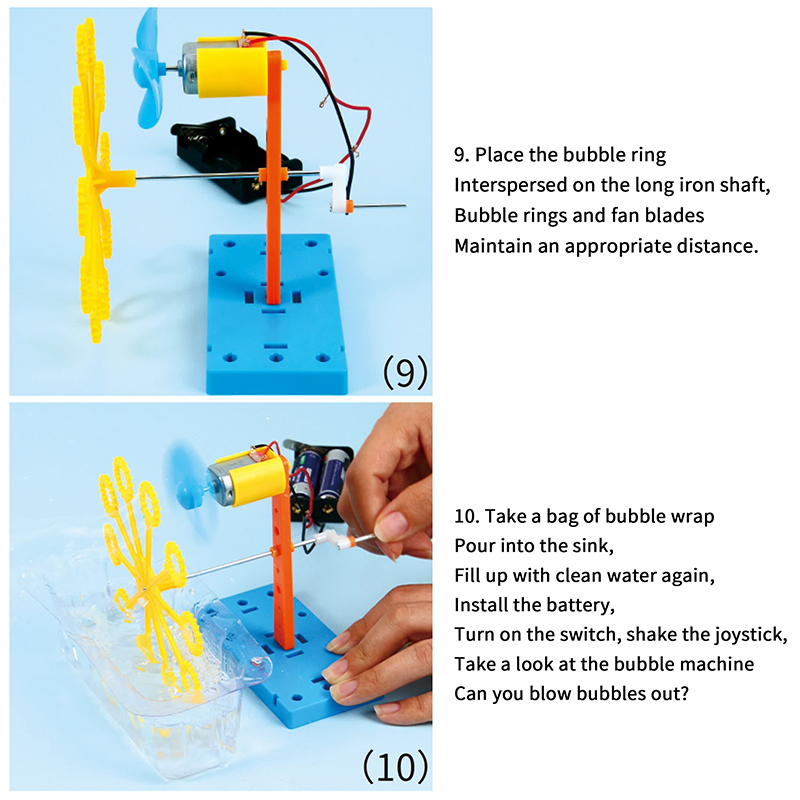 (9)

9. Place the bubble ring
Interspersed on the long iron shaft,
Bubble rings and fan blades
Maintain an appropriate distance.

(10)

10. Take a bag of bubble wrap
Pour into the sink,
Fill up with clean water again,
Install the battery,
Turn on the switch, shake the joystick,
Take a look at the bubble machine
Can you blow bubbles out?