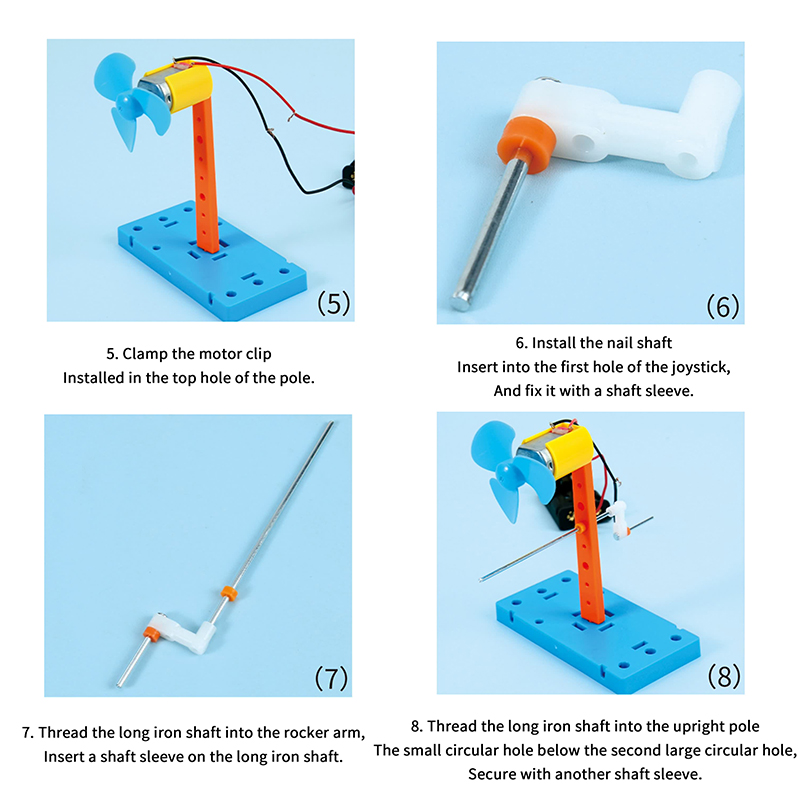 (5)

5. Clamp the motor clip
Installed in the top hole of the pole.

(6)

6. Install the nail shaft
Insert into the first hole of the joystick,
And fix it with a shaft sleeve.

(7)

7. Thread the long iron shaft into the rocker arm,
Insert a shaft sleeve on the long iron shaft.

(8)

8. Thread the long iron shaft into the upright pole
The small circular hole below the second large circular hole,
Secure with another shaft sleeve.