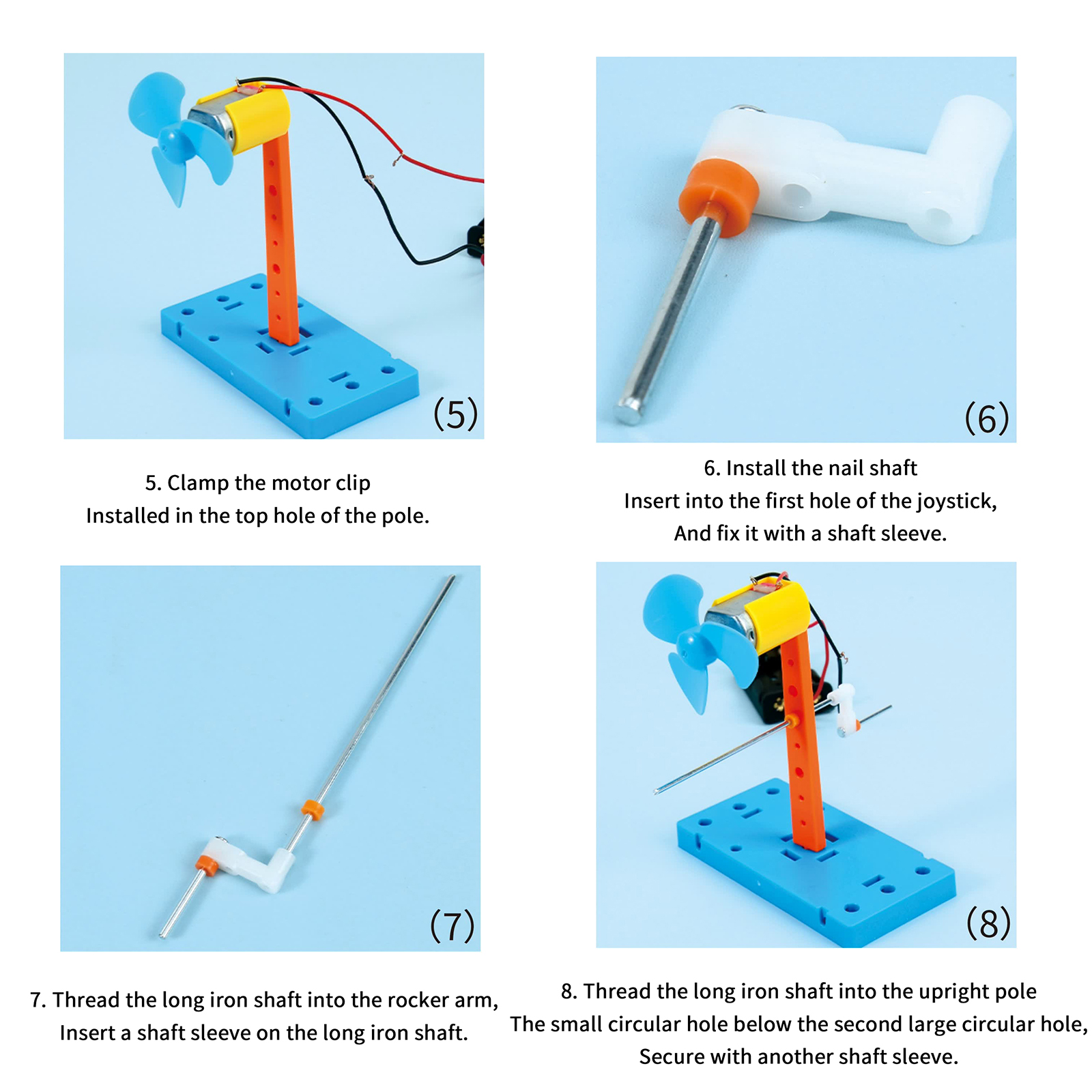 (5)

5. Clamp the motor clip
Installed in the top hole of the pole.

(6)

6. Install the nail shaft
Insert into the first hole of the joystick,
And fix it with a shaft sleeve.

(7)

7. Thread the long iron shaft into the rocker arm,
Insert a shaft sleeve on the long iron shaft.

(8)

8. Thread the long iron shaft into the upright pole
The small circular hole below the second large circular hole,
Secure with another shaft sleeve.