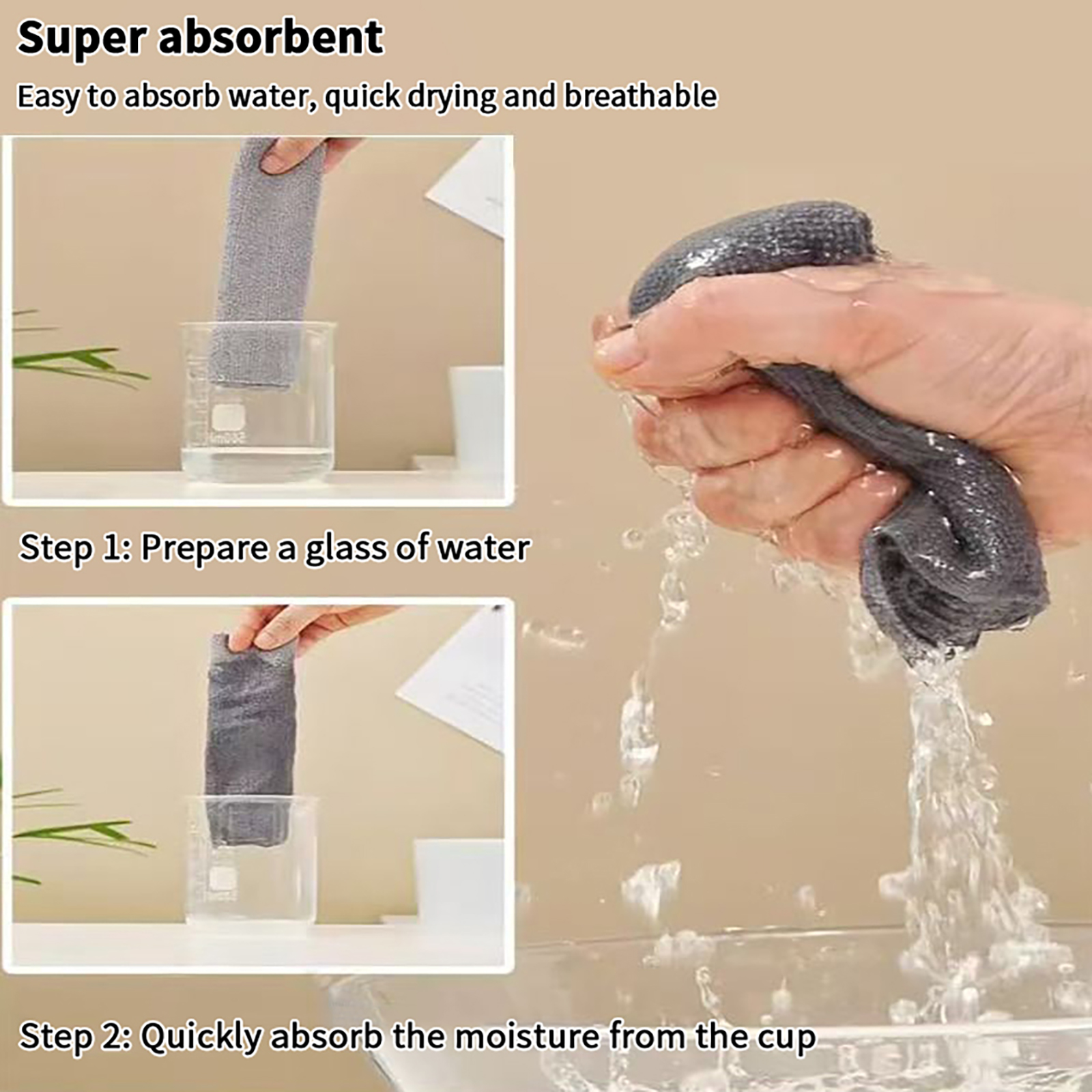 Super absorbent

Easy to absorb water, quick drying and breathable

Step 1: Prepare a glass of water

Step 2: Quickly absorb the moisture from the cup