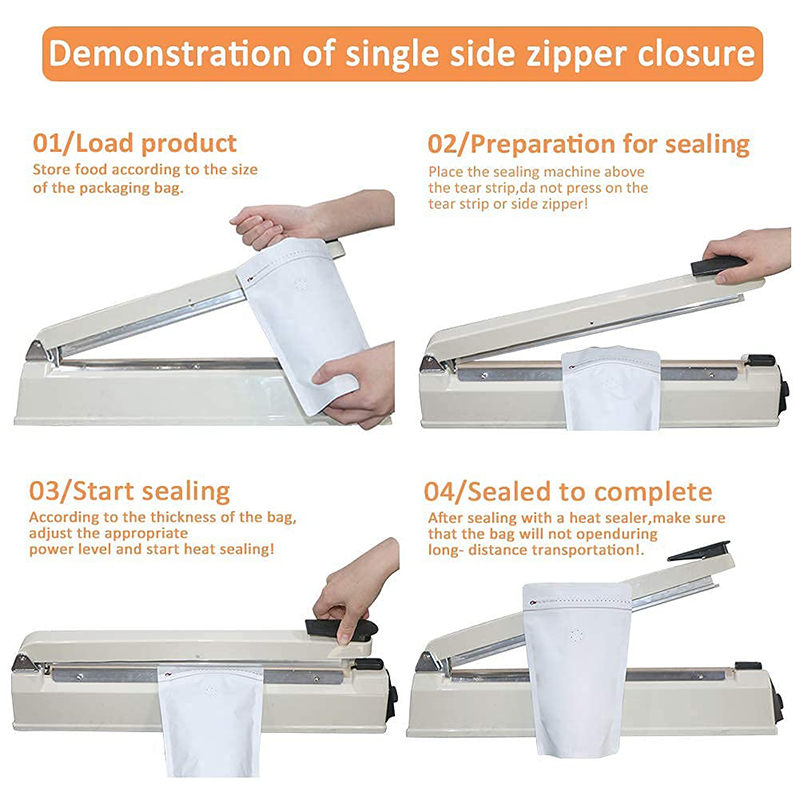 Demonstration of single side zipper closure

01/Load product
Store food according to the size of the packaging bag.

02/Preparation for sealing
Place the sealing machine above the tear strip,da not press on the tear strip or side zipper!

03/Start sealing
According to the thickness of the bag, adjust the appropriate power level and start heat sealing!

04/Sealed to complete
After sealing with a heat sealer,make sure that the bag will not openduring long- distance transportation!.