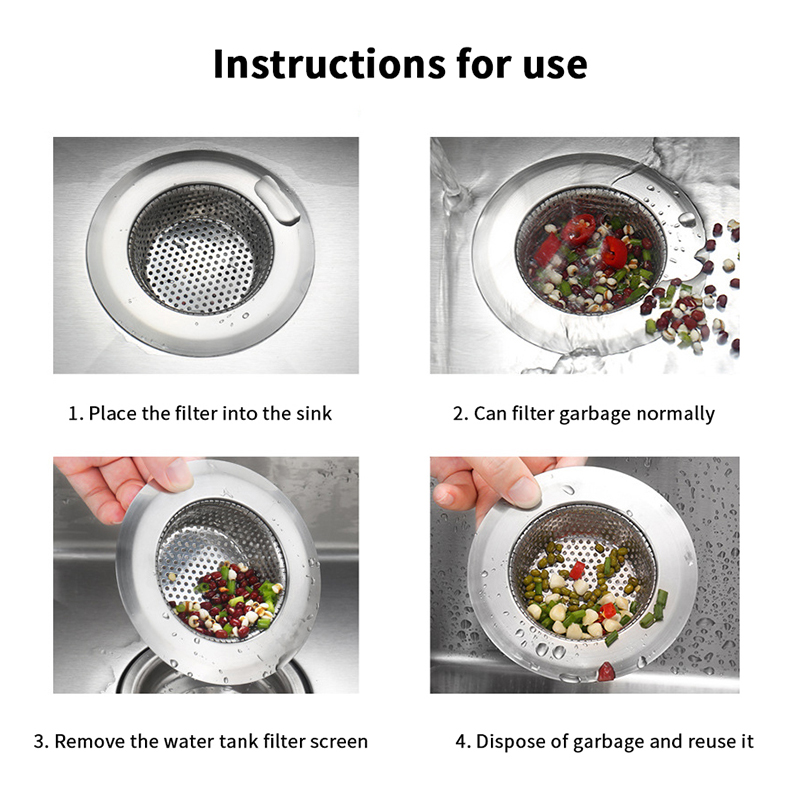 Instructions for use

1. Place the filter into the sink

2. Can filter garbage normally

3. Remove the water tank filter screen

4. Dispose of garbage and reuse it