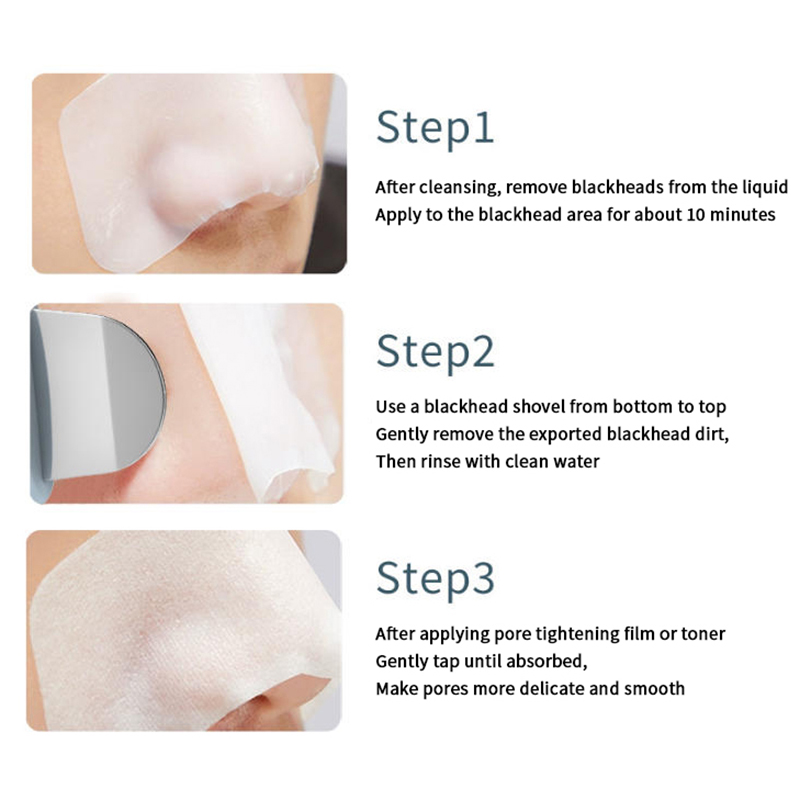 Step1

After cleansing, remove blackheads from the liquid
Apply to the blackhead area for about 10 minutes

Step2

Use a blackhead shovel from bottom to top
Gently remove the exported blackhead dirt,
Then rinse with clean water

Step3

After applying pore tightening film or toner
Gently tap until absorbed,
Make pores more delicate and smooth