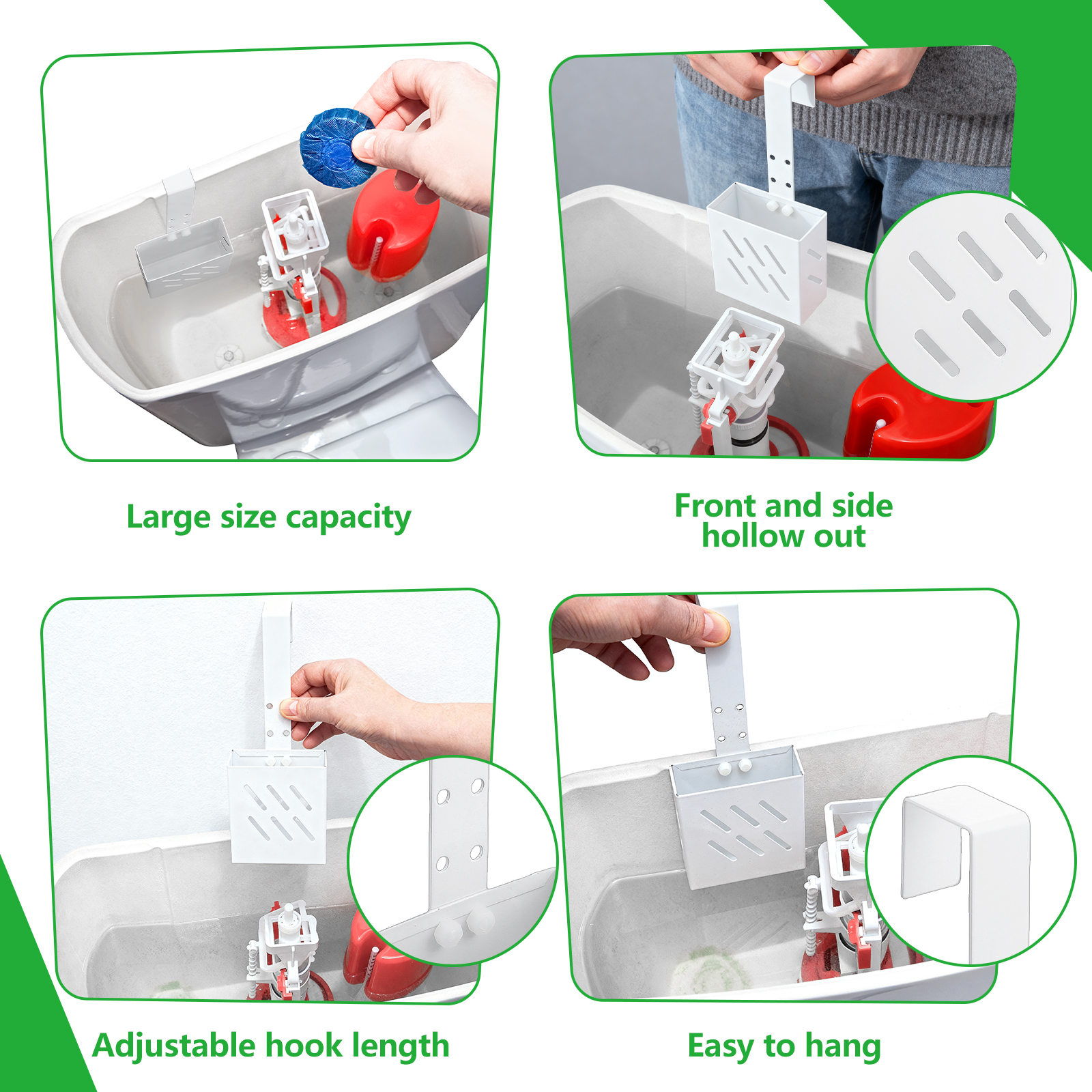 Large size capacity

Front and side hollow out

Adjustable hook length

Easy to hang