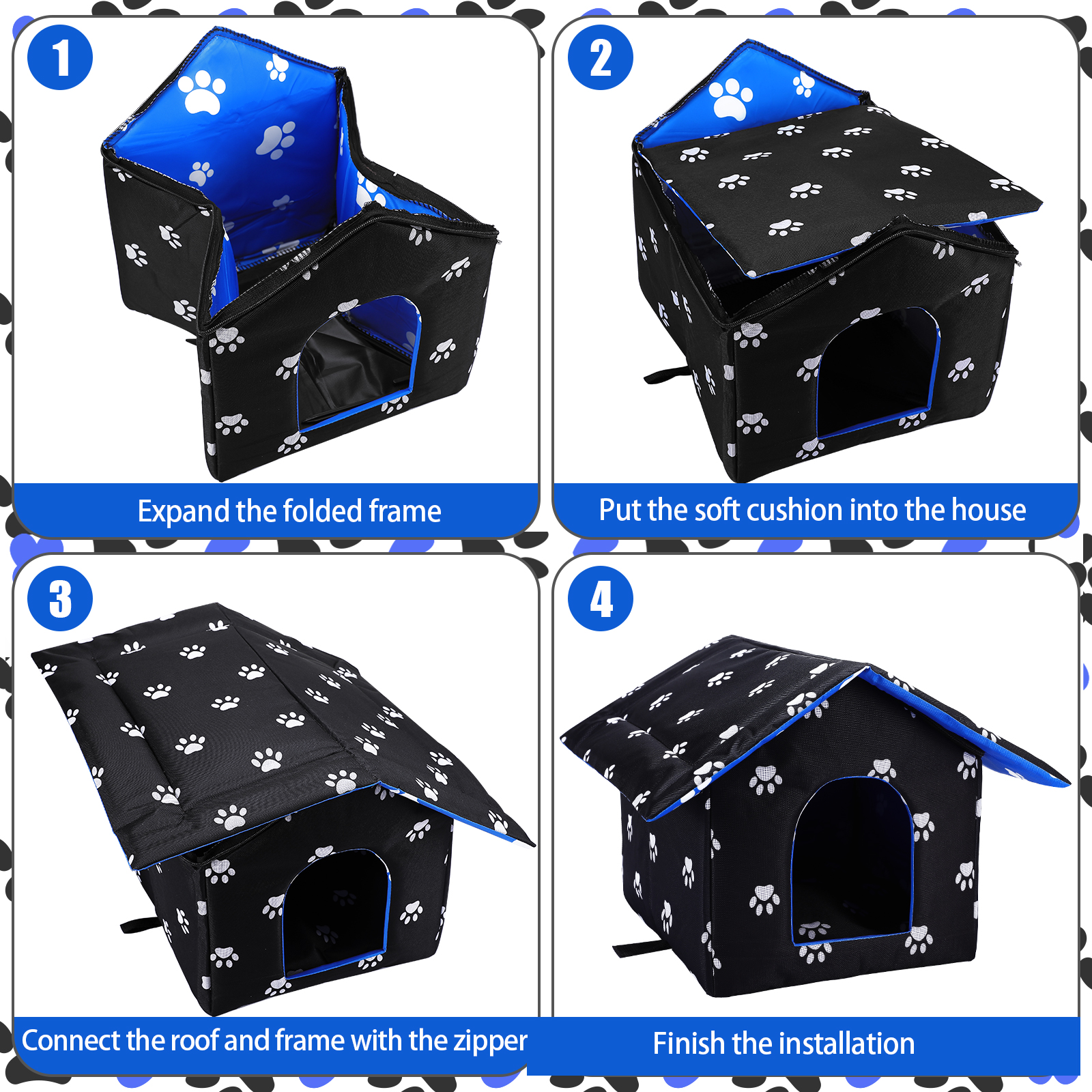 1

Expand the folded frame

2

Put the soft cushion into the house

3

Connect the roof and frame with the zipper

4

Finish the installation