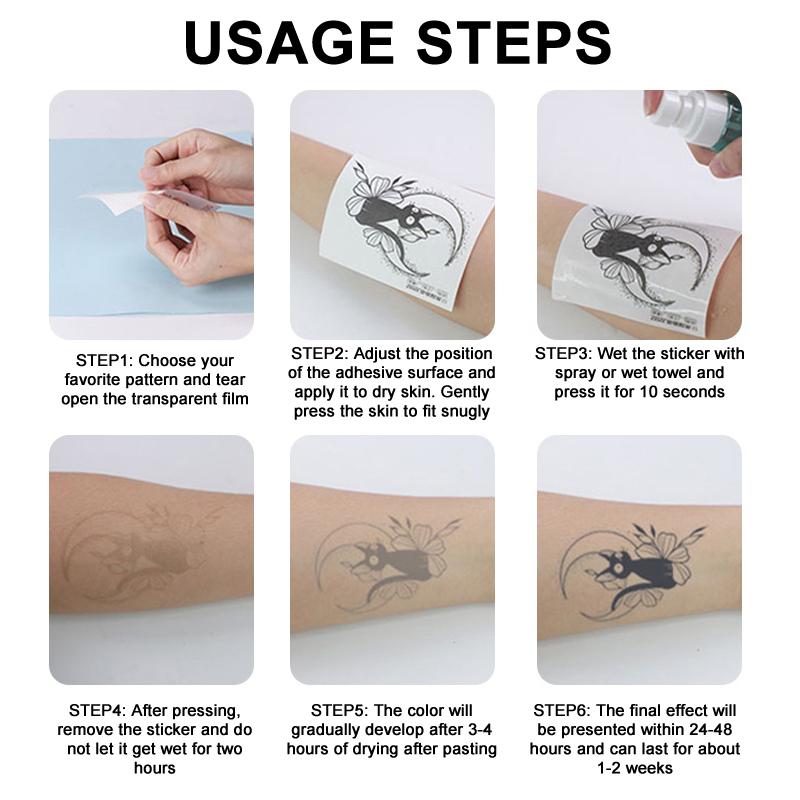 USAGE STEPS

STEP1: Choose your favorite pattern and tear open the transparent film

STEP2: Adjust the position of the adhesive surface and apply it to dry skin. Gently press the skin to fit snugly

STEP3: Wet the sticker with spray or wet towel and press it for 10 seconds

STEP4: After pressing, remove the sticker and do not let it get wet for two hours

STEP5: The color will gradually develop after 3-4 hours of drying after pasting

STEP6: The final effect will be presented within 24-48 hours and can last for about 1-2 weeks