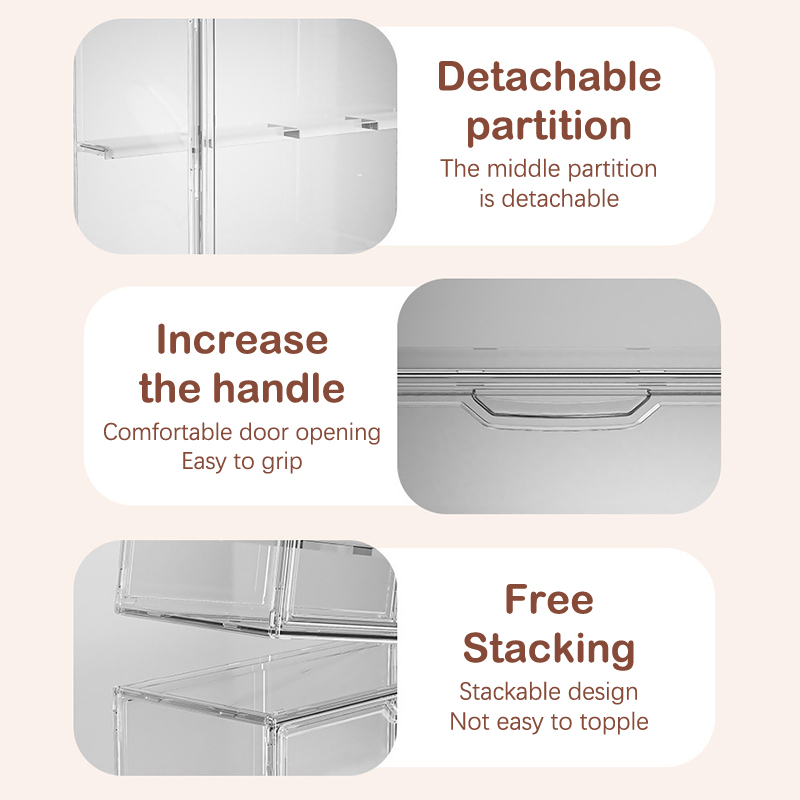 Detachable partition
The middle partition is detachable

Increase the handle
Comfortable door opening
Easy to grip

Free Stacking
Stackable design
Not easy to topple