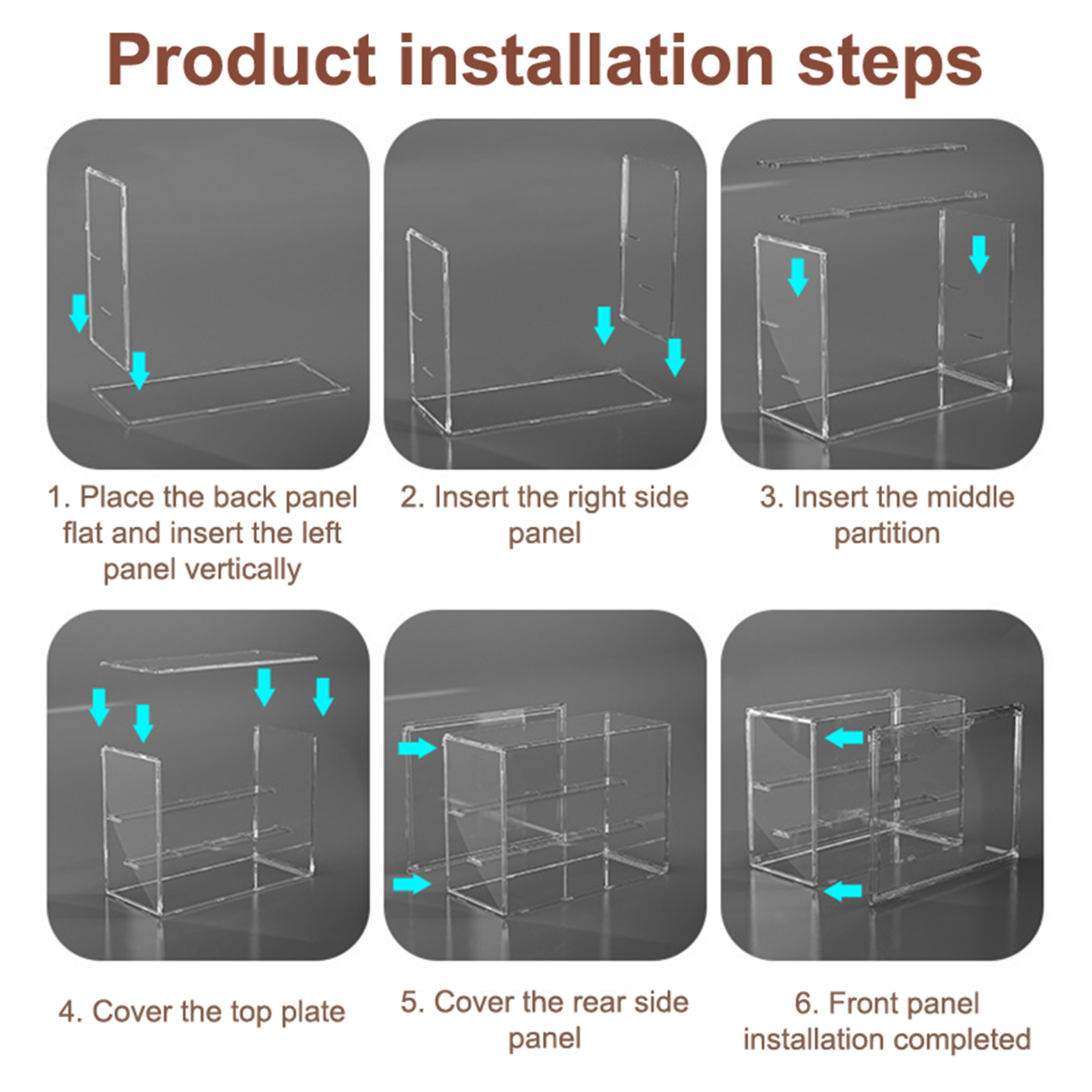 Product installation steps

1. Place the back panel flat and insert the left panel vertically

2. Insert the right side panel

3. Insert the middle partition

4. Cover the top plate

5. Cover the rear side panel

6. Front panel installation completed