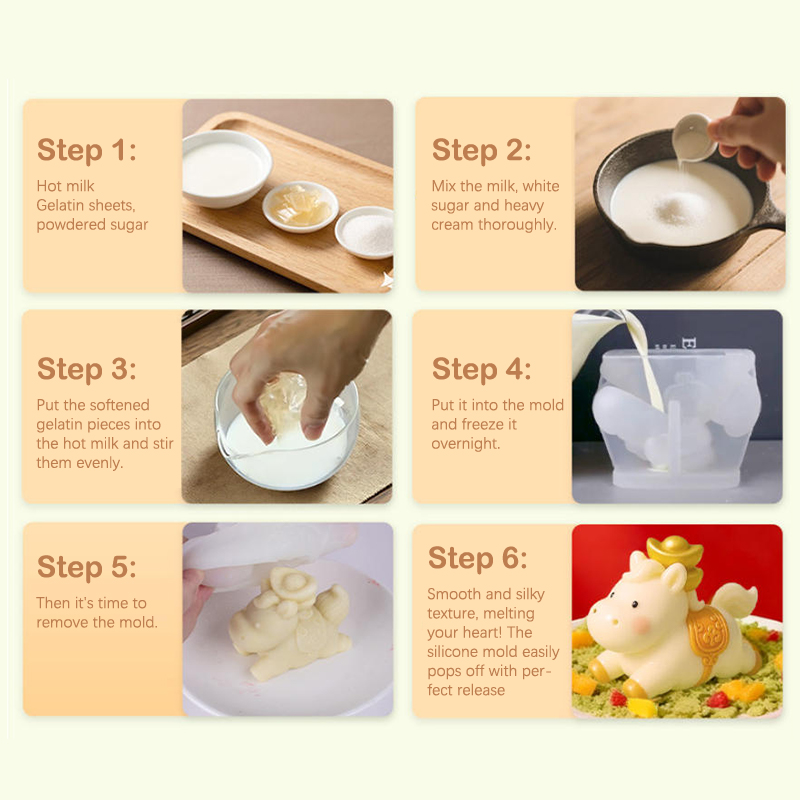 Step 1:
Hot milk
Gelatin sheets,
powdered sugar

Step 2:
Mix the milk, white sugar and heavy cream thoroughly.

Step 3:
Put the softened gelatin pieces into the hot milk and stir them evenly.

Step 4:
Put it into the mold and freeze it overnight.

Step 5:
Then it's time to remove the mold.

Step 6:
Smooth and silky texture, melting your heart! The silicone mold easily pops off with perfect release