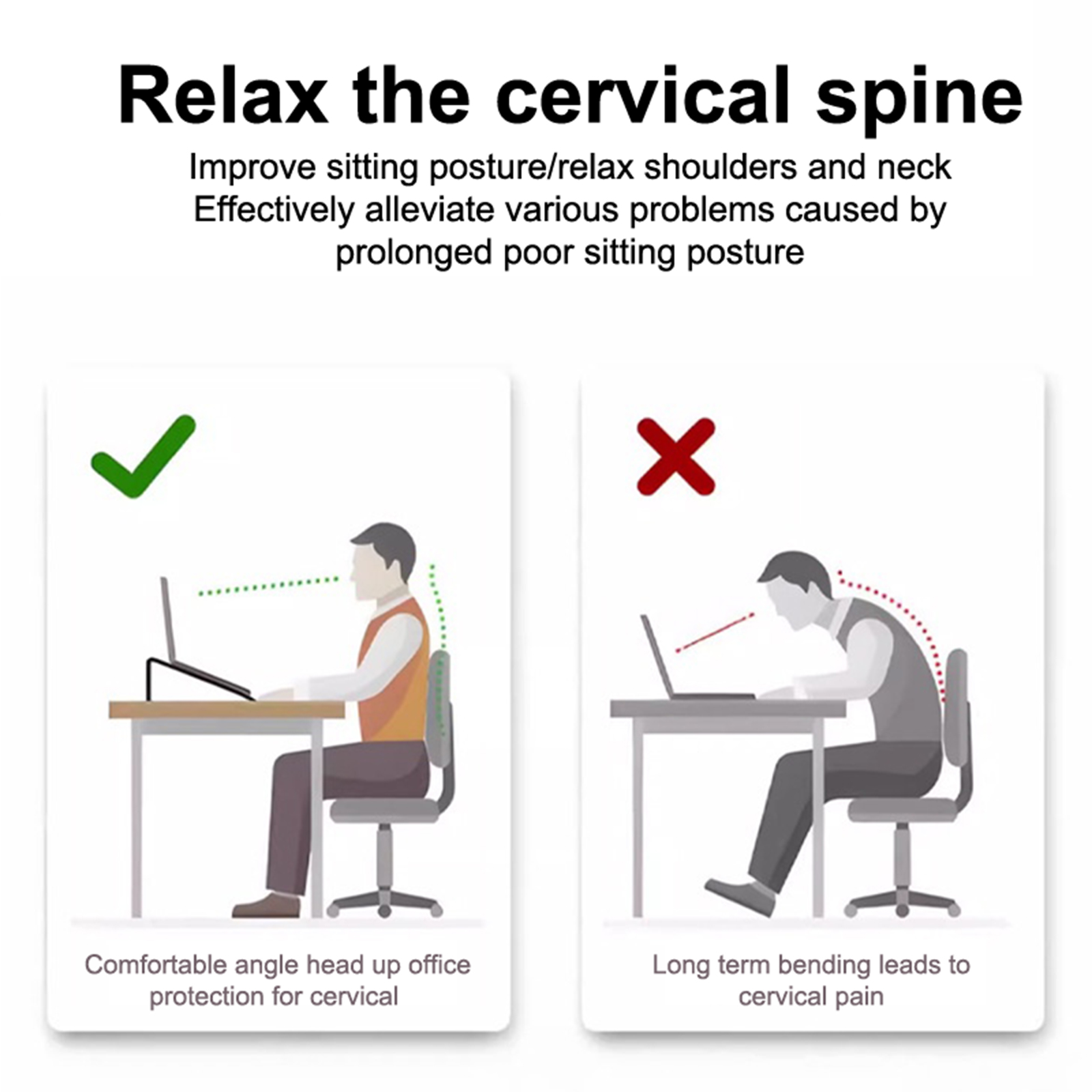 Relax the cervical spine

Improve sitting posture/relax shoulders and neck
Effectively alleviate various problems caused by prolonged poor sitting posture

Comfortable angle head up office protection for cervical

Long term bending leads to cervical pain