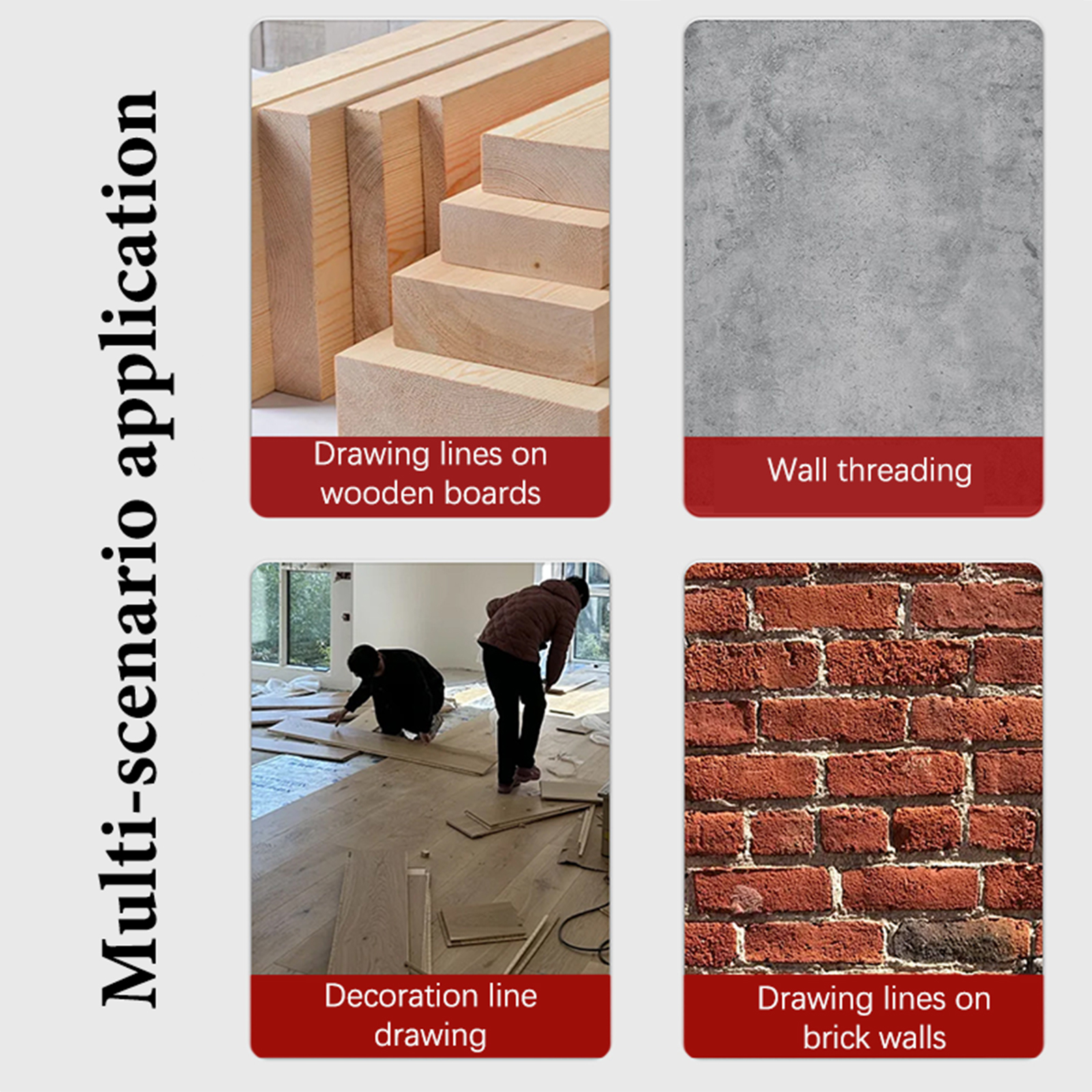 Multi-scenario application

Drawing lines on wooden boards

Wall threading

Decoration line drawing

Drawing lines on brick walls