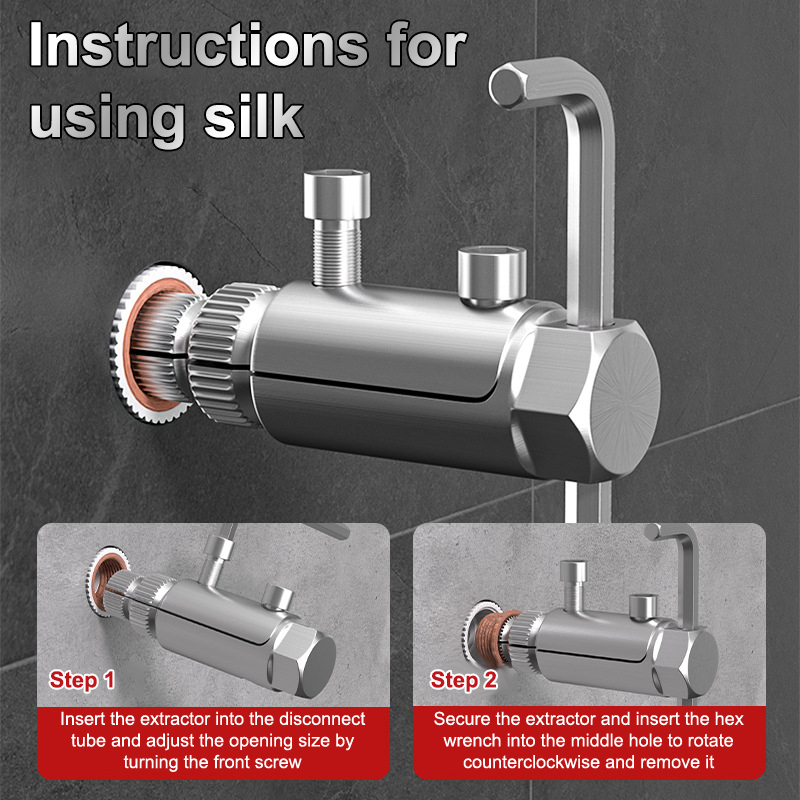 Instructions for using silk

Step 1

Insert the extractor into the disconnect tube and adjust the opening size by turning the front screw

Step 2

Secure the extractor and insert the hex wrench into the middle hole to rotate counterclockwise and remove it