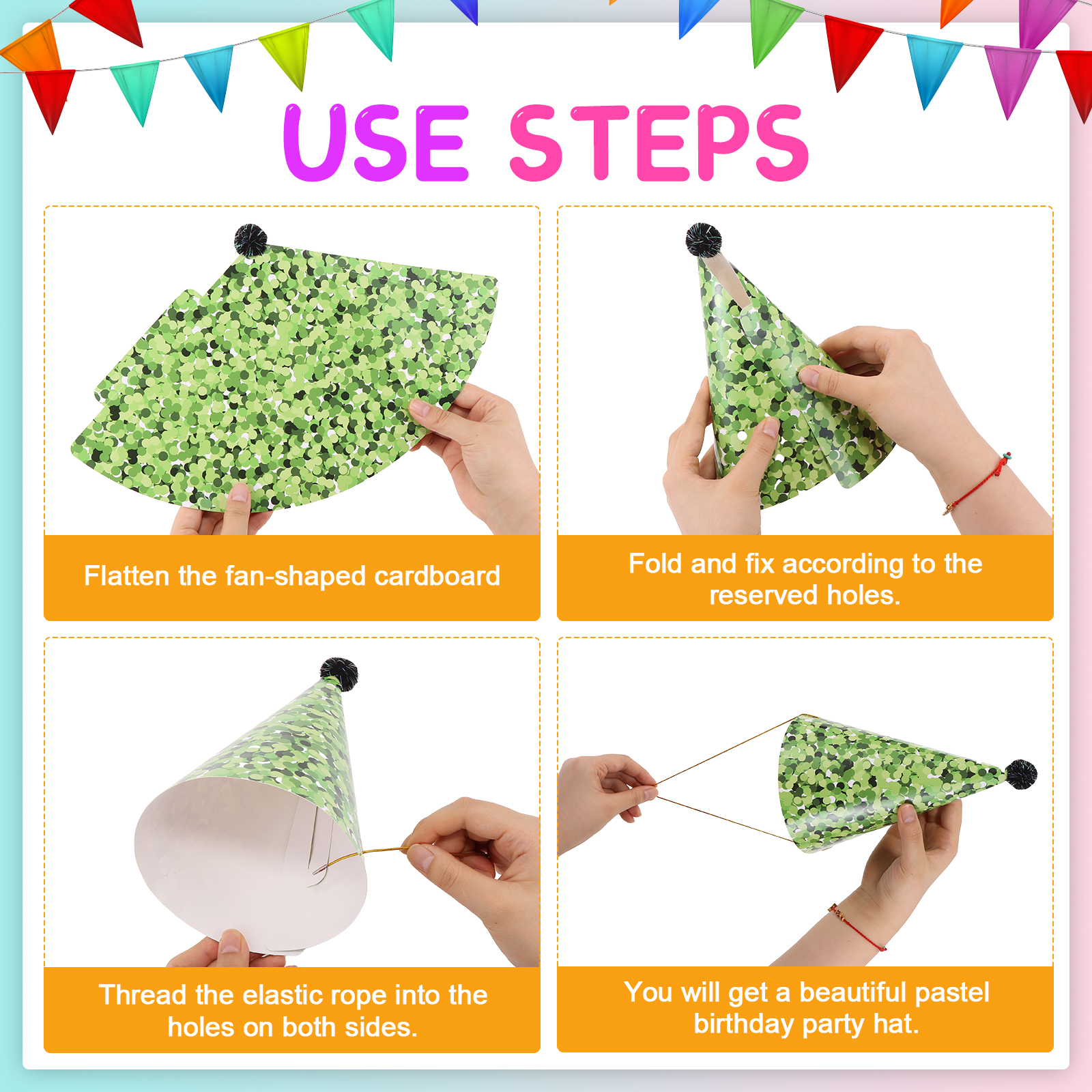 USE STEPS

Flatten the fan-shaped cardboard

Fold and fix according to the reserved holes.

Thread the elastic rope into the holes on both sides.

You will get a beautiful pastel birthday party hat.