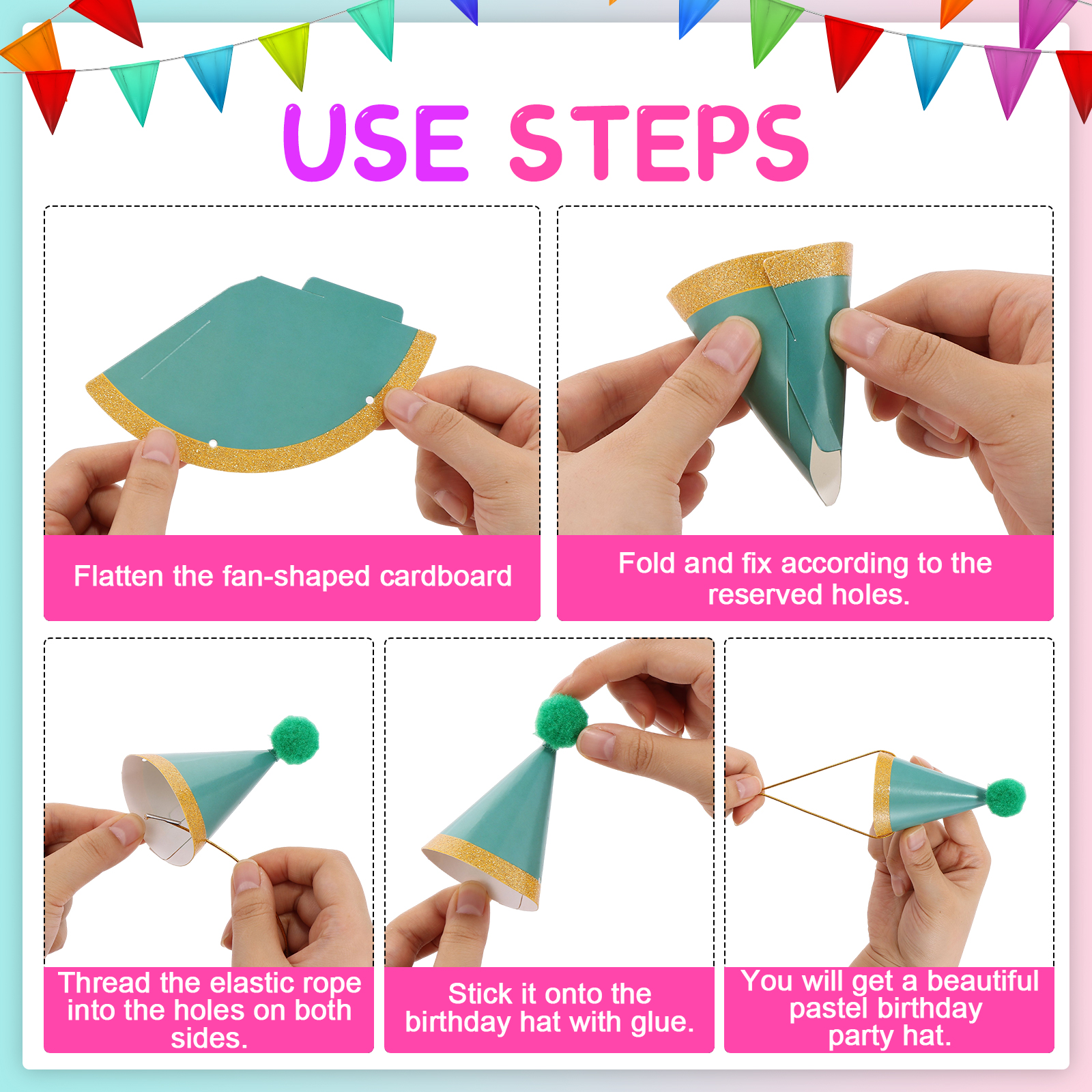 USE STEPS

Flatten the fan-shaped cardboard

Fold and fix according to the reserved holes.

Thread the elastic rope into the holes on both sides.

Stick it onto the birthday hat with glue.

You will get a beautiful pastel birthday party hat.