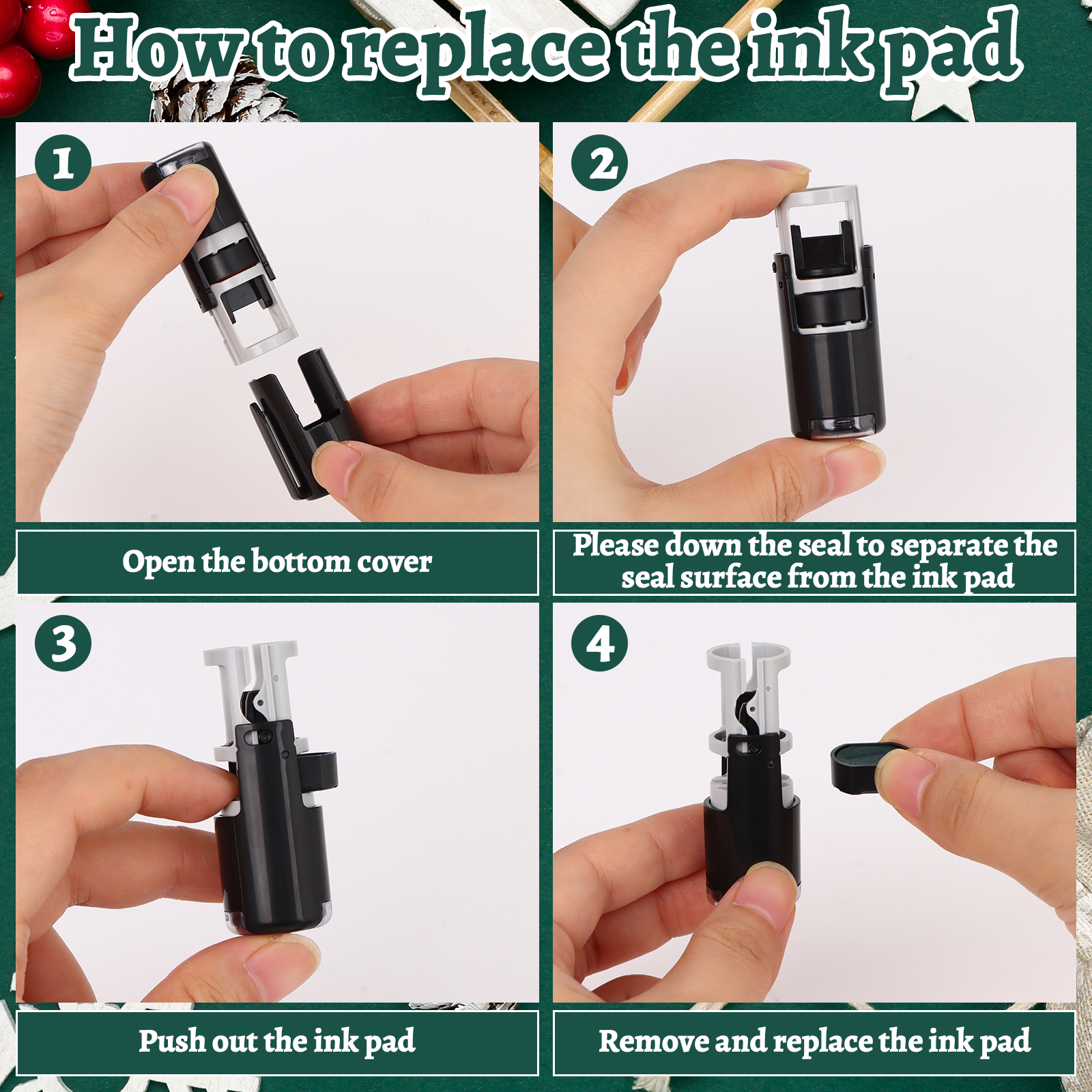 How to replace the ink pad

1

Open the bottom cover

2

Please down the seal to separate the seal surface from the ink pad

3

Push out the ink pad

4

Remove and replace the ink pad