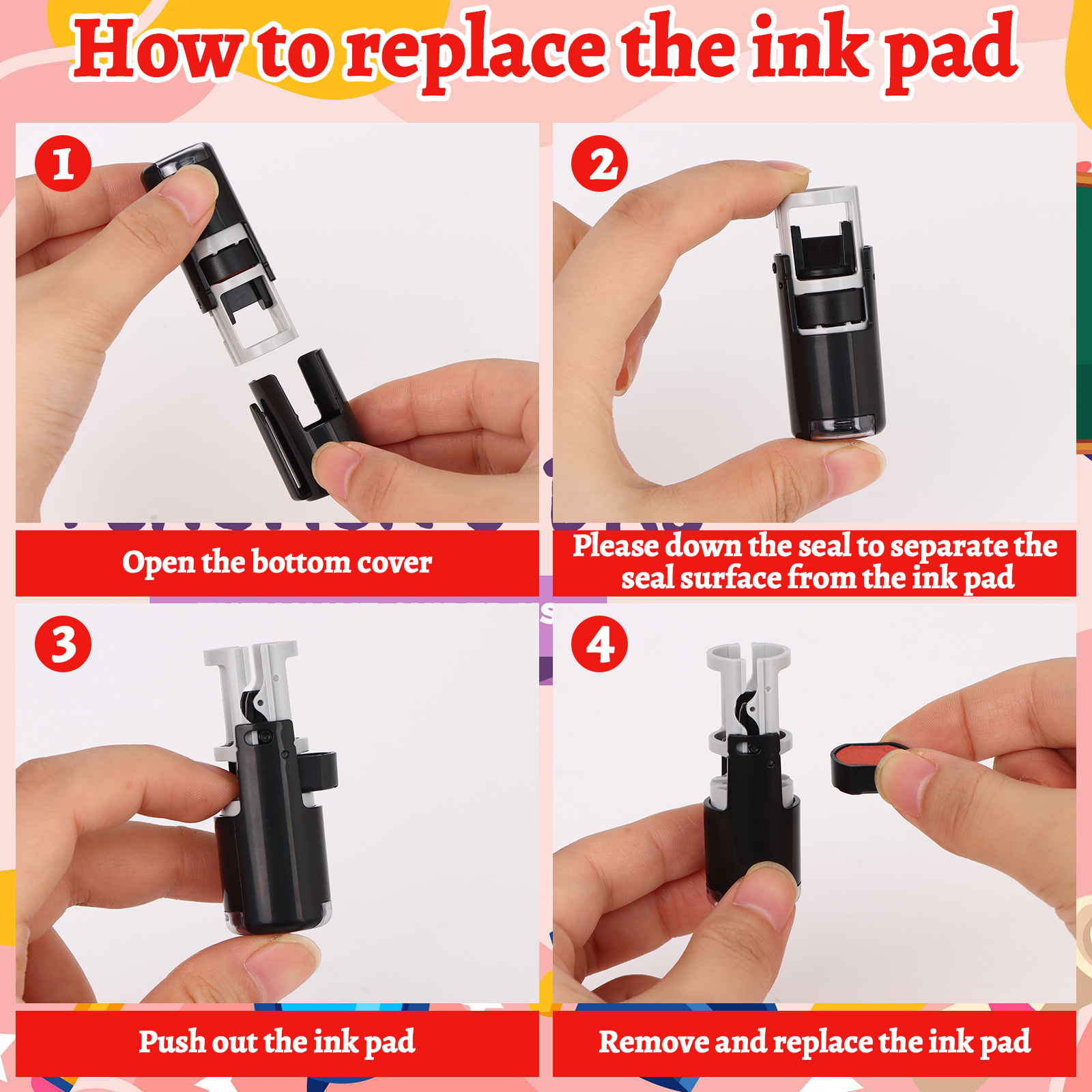 How to replace the ink pad

1

Open the bottom cover

2

Please down the seal to separate the seal surface from the ink pad

3

Push out the ink pad

4

Remove and replace the ink pad