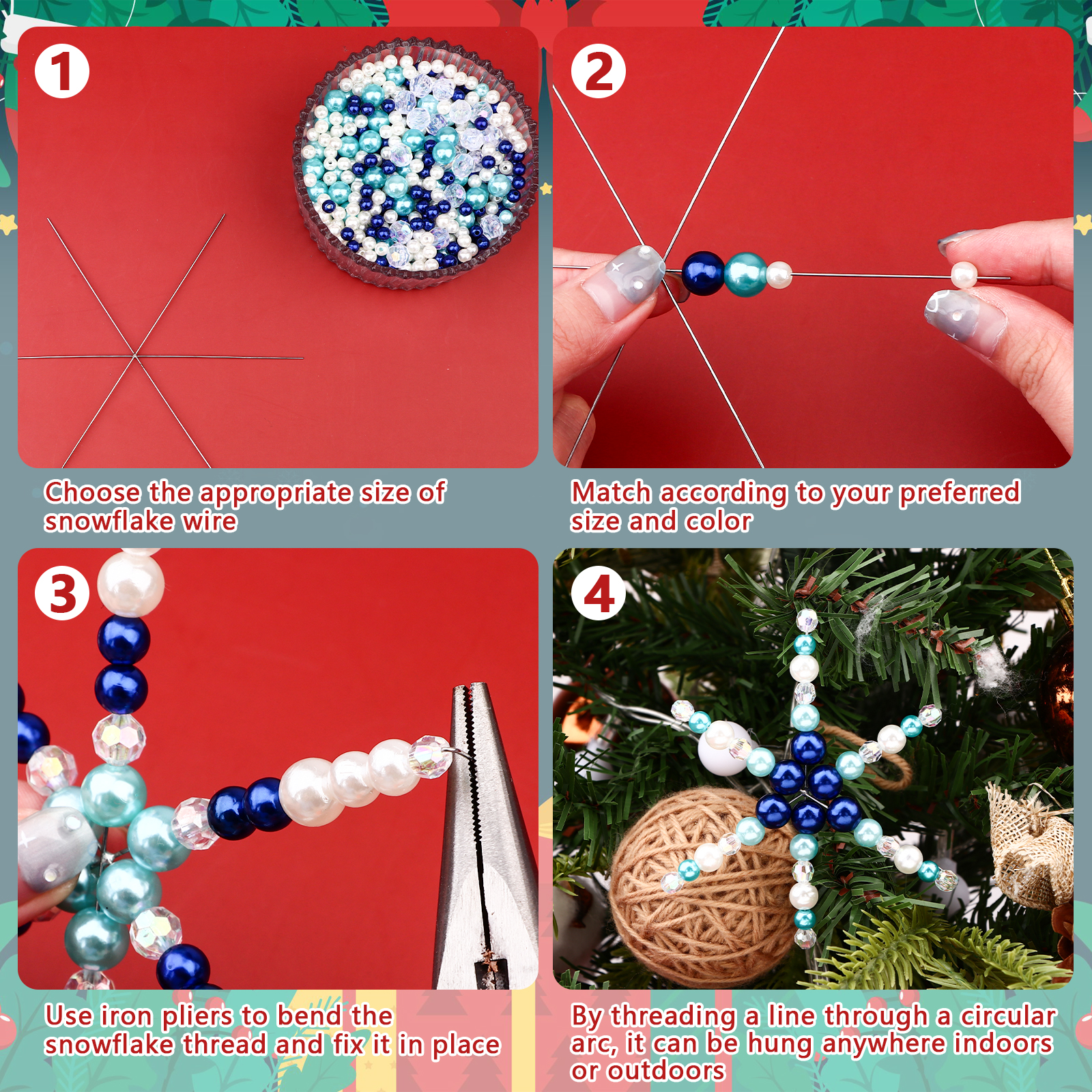 1

Choose the appropriate size of snowflake wire

2

Match according to your preferred size and color

3

Use iron pliers to bend the snowflake thread and fix it in place

4

By threading a line through a circular arc, it can be hung anywhere indoors or outdoors