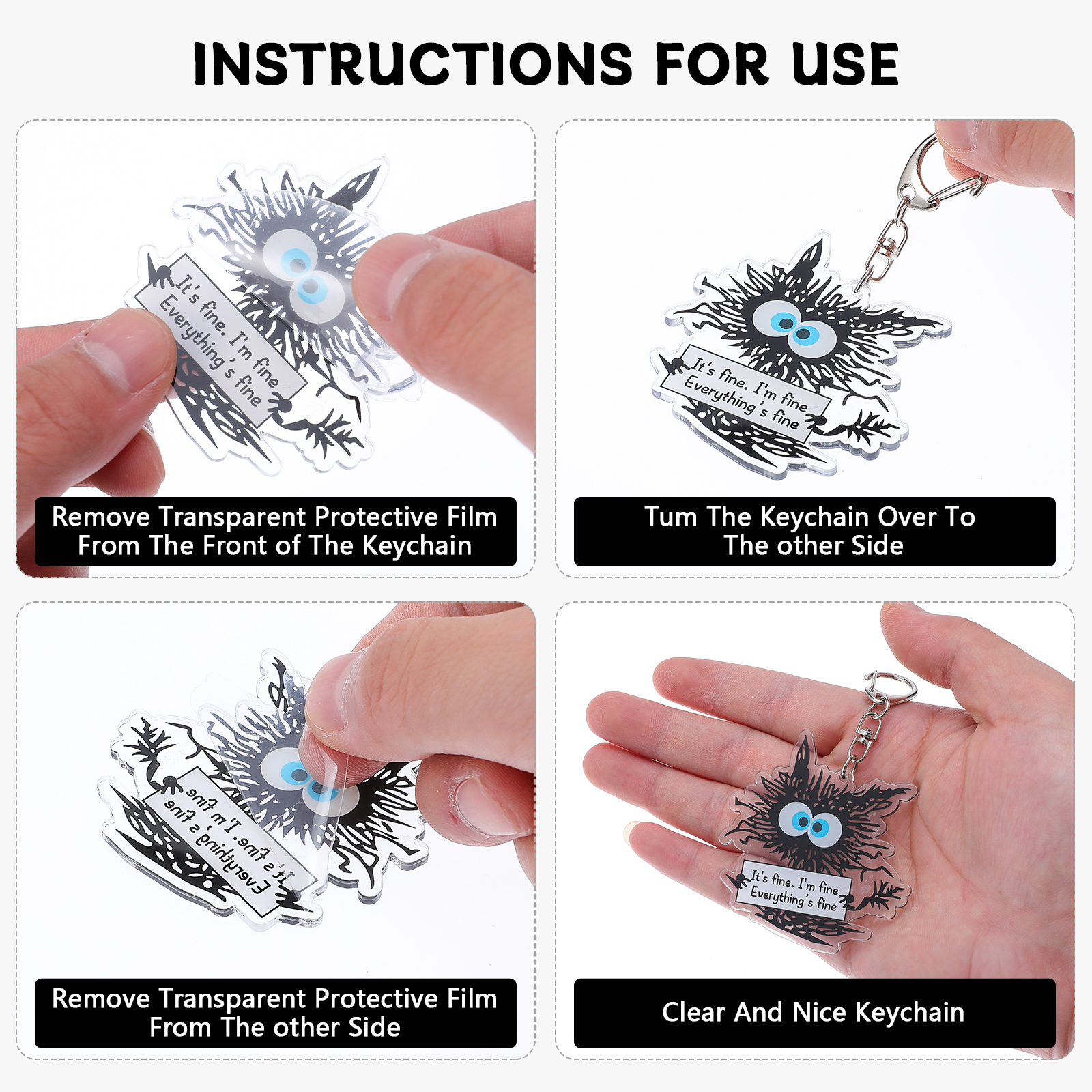 INSTRUCTIONS FOR USE

It's fine. I'm fine
Everything's fine

Remove Transparent Protective Film From The Front of The Keychain

It's fine. I'm fine
Everything's fine

Tum The Keychain Over To The other Side

It's fine. I'm fine
Everything's fine

Remove Transparent Protective Film From The other Side

It's fine. I'm fine
Everything's fine

Clear And Nice Keychain