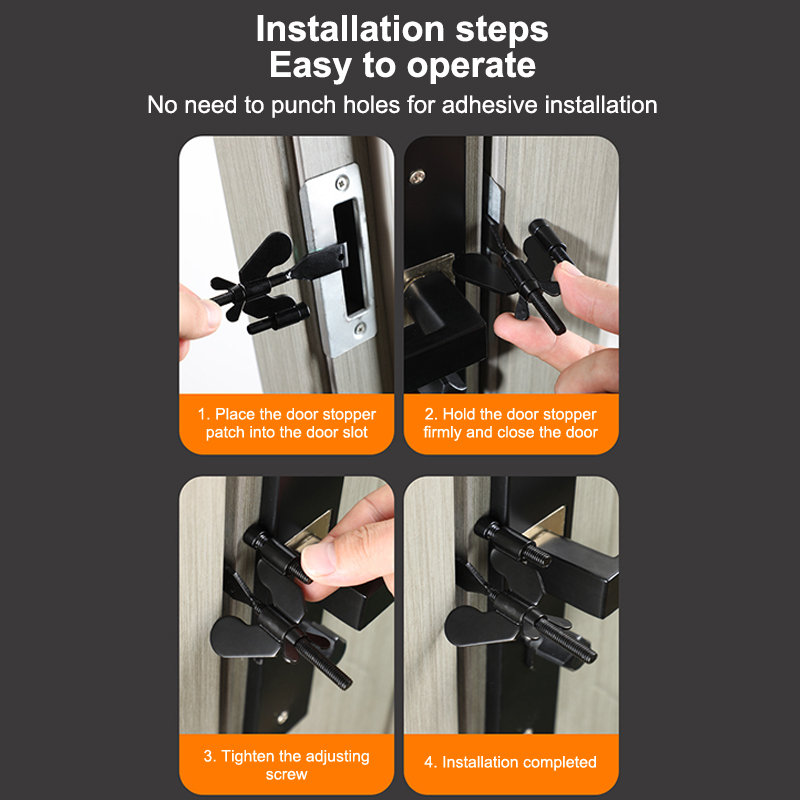 Installation steps
Easy to operate
No need to punch holes for adhesive installation

1. Place the door stopper patch into the door slot

2. Hold the door stopper firmly and close the door

3. Tighten the adjusting screw

4. Installation completed