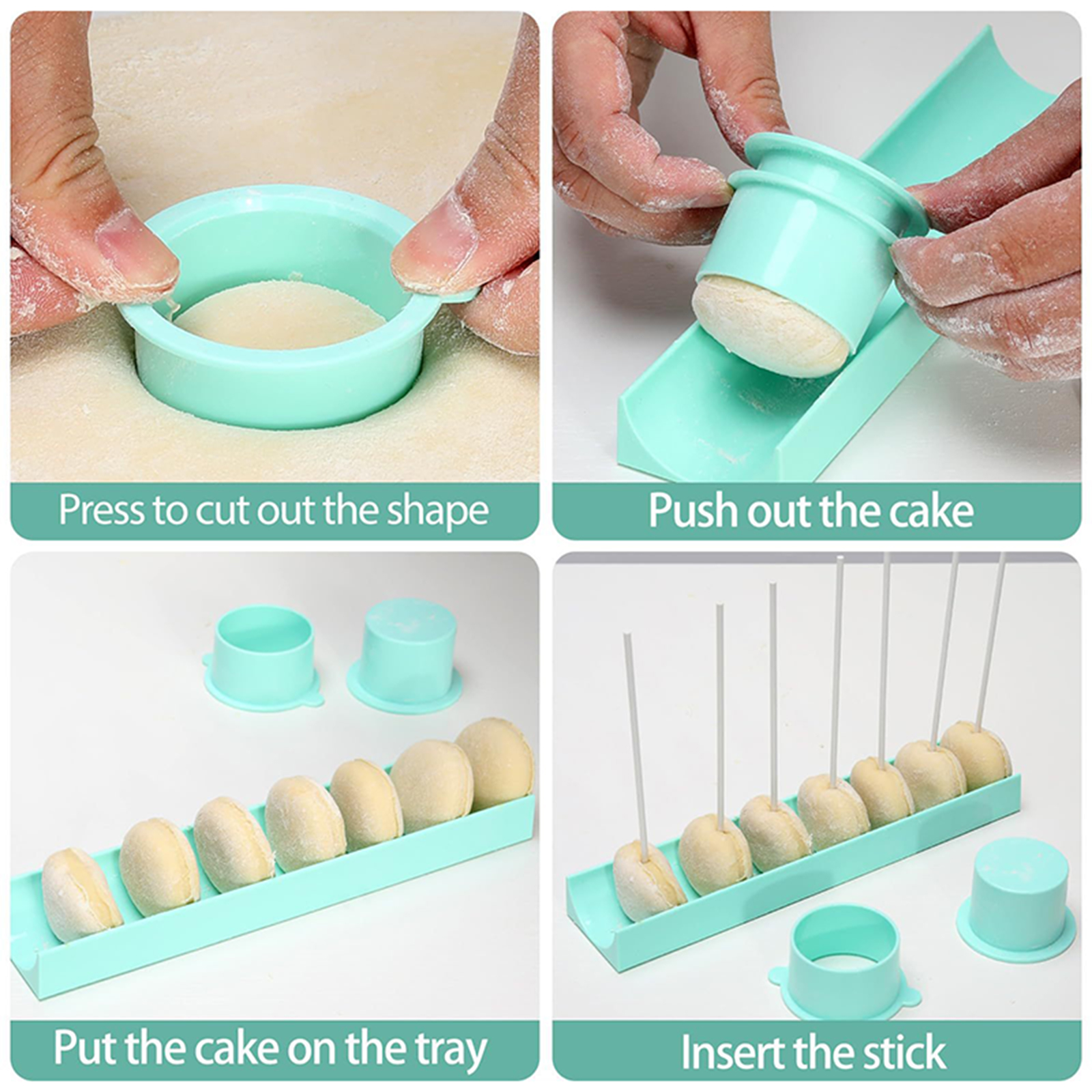 Press to cut out the shape

Push out the cake

Put the cake on the tray

Insert the stick