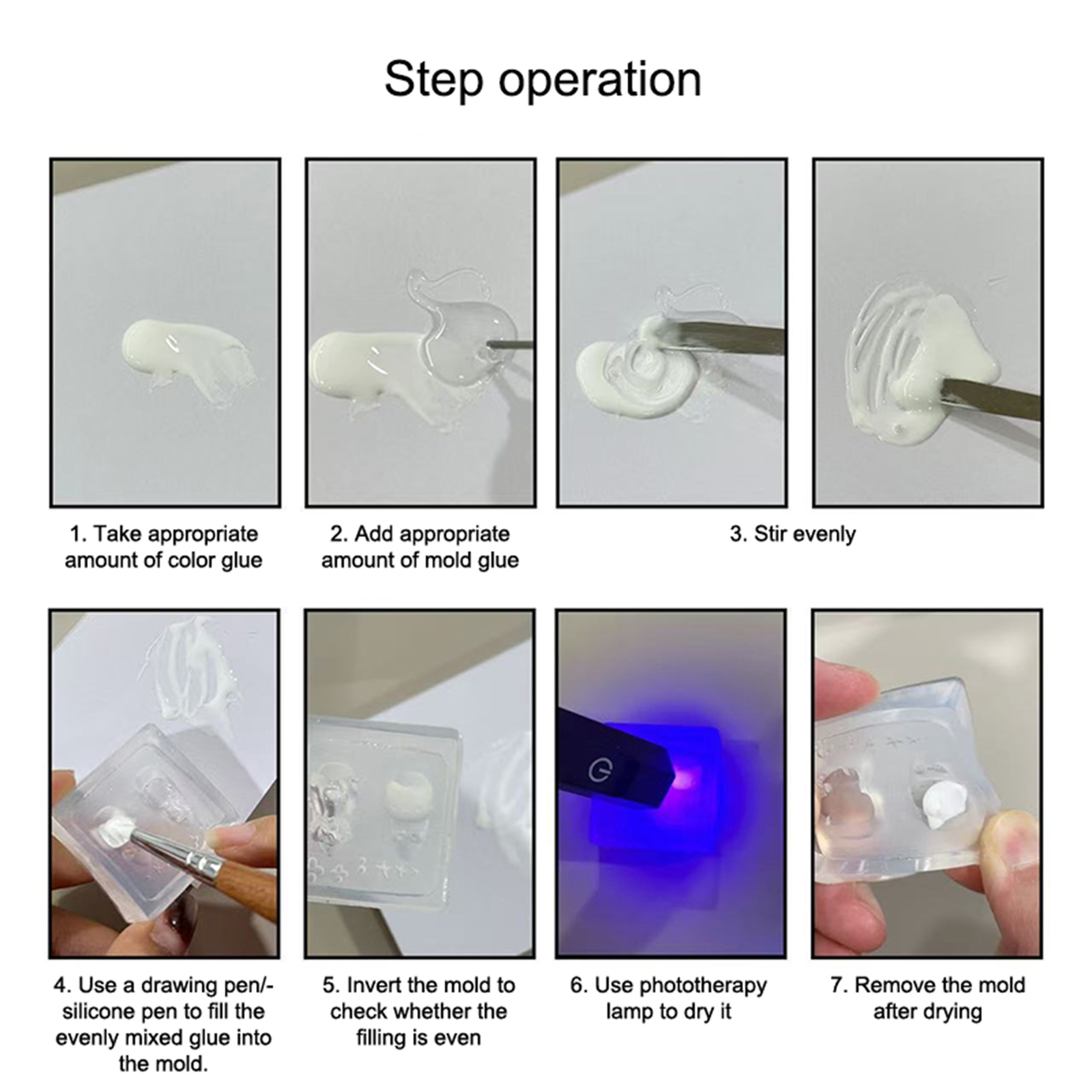 Step operation

1. Take appropriate amount of color glue

2. Add appropriate amount of mold glue

3. Stir evenly

4. Use a drawing pen/-silicone pen to fill the evenly mixed glue into the mold.

5. Invert the mold to check whether the filling is even

6. Use phototherapy lamp to dry it

7. Remove the mold after drying