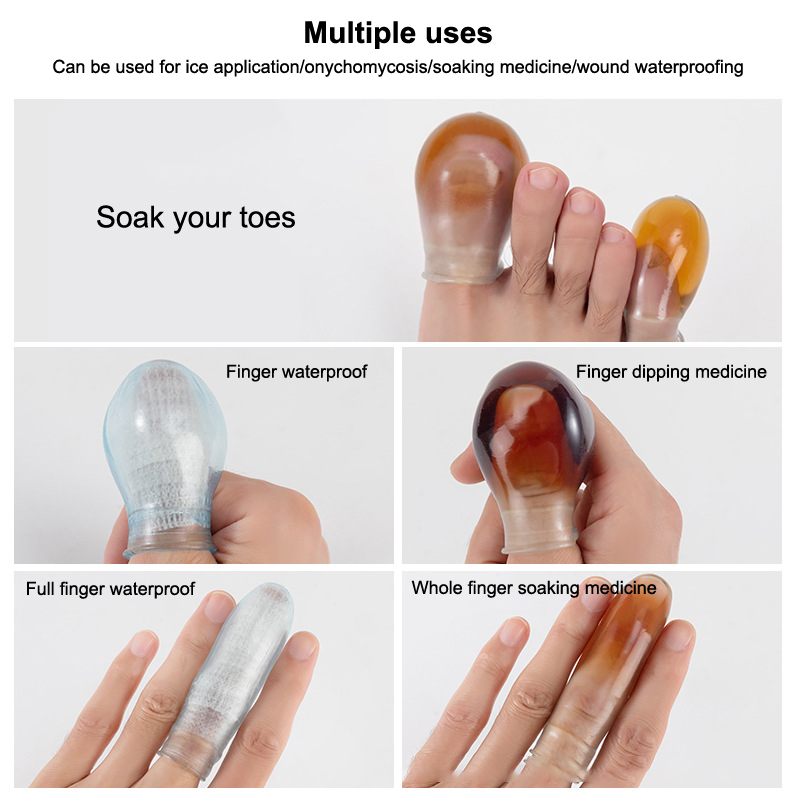 Multiple uses

Can be used for ice application/onychomycosis/soaking medicine/wound waterproofing

Soak your toes

Finger waterproof

Finger dipping medicine

Full finger waterproof

Whole finger soaking medicine