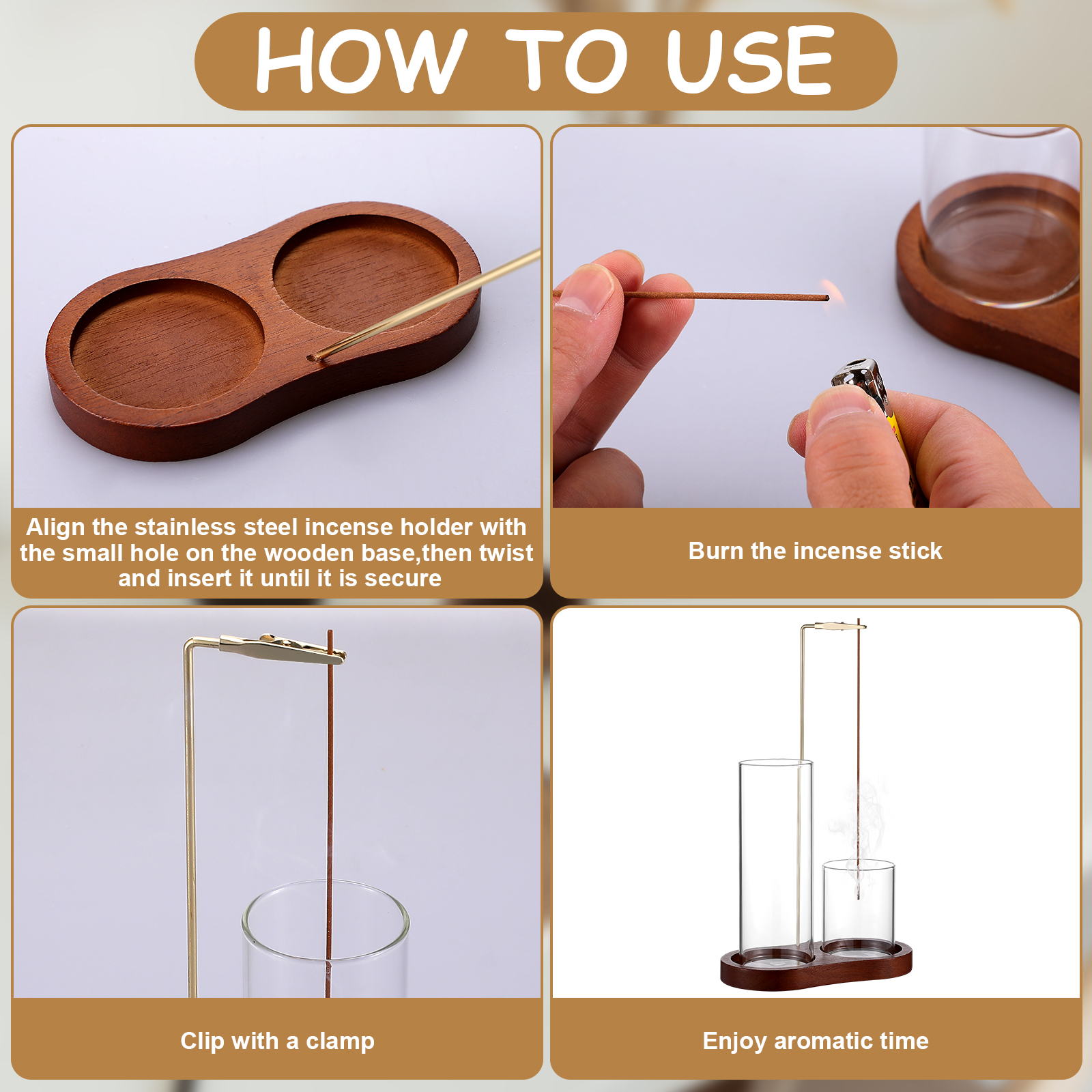 HOW TO USE

Align the stainless steel incense holder with the small hole on the wooden base,then twist and insert it until it is secure

Burn the incense stick

Clip with a clamp

Enjoy aromatic time