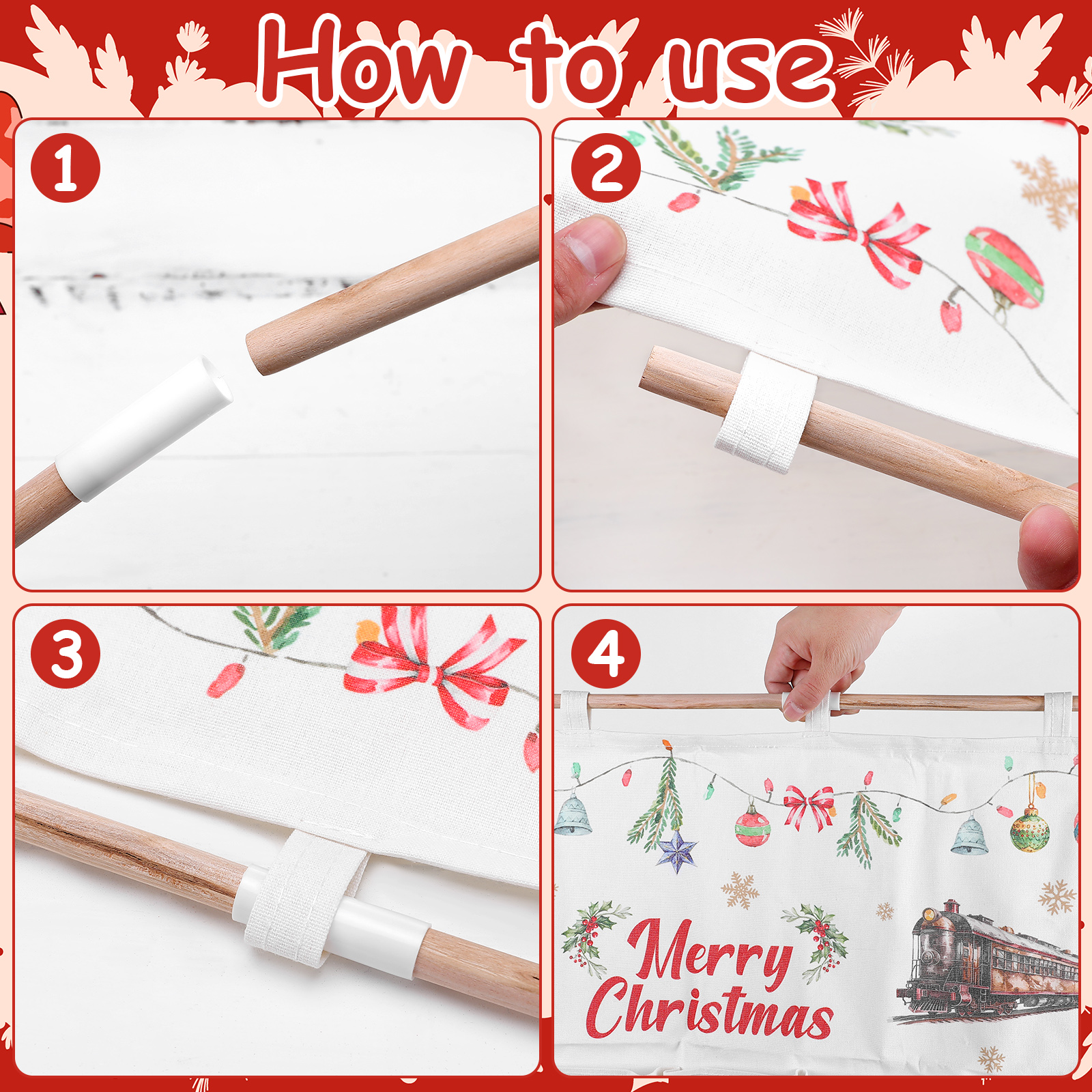 How to use

1

2

3

4

Merry Christmas