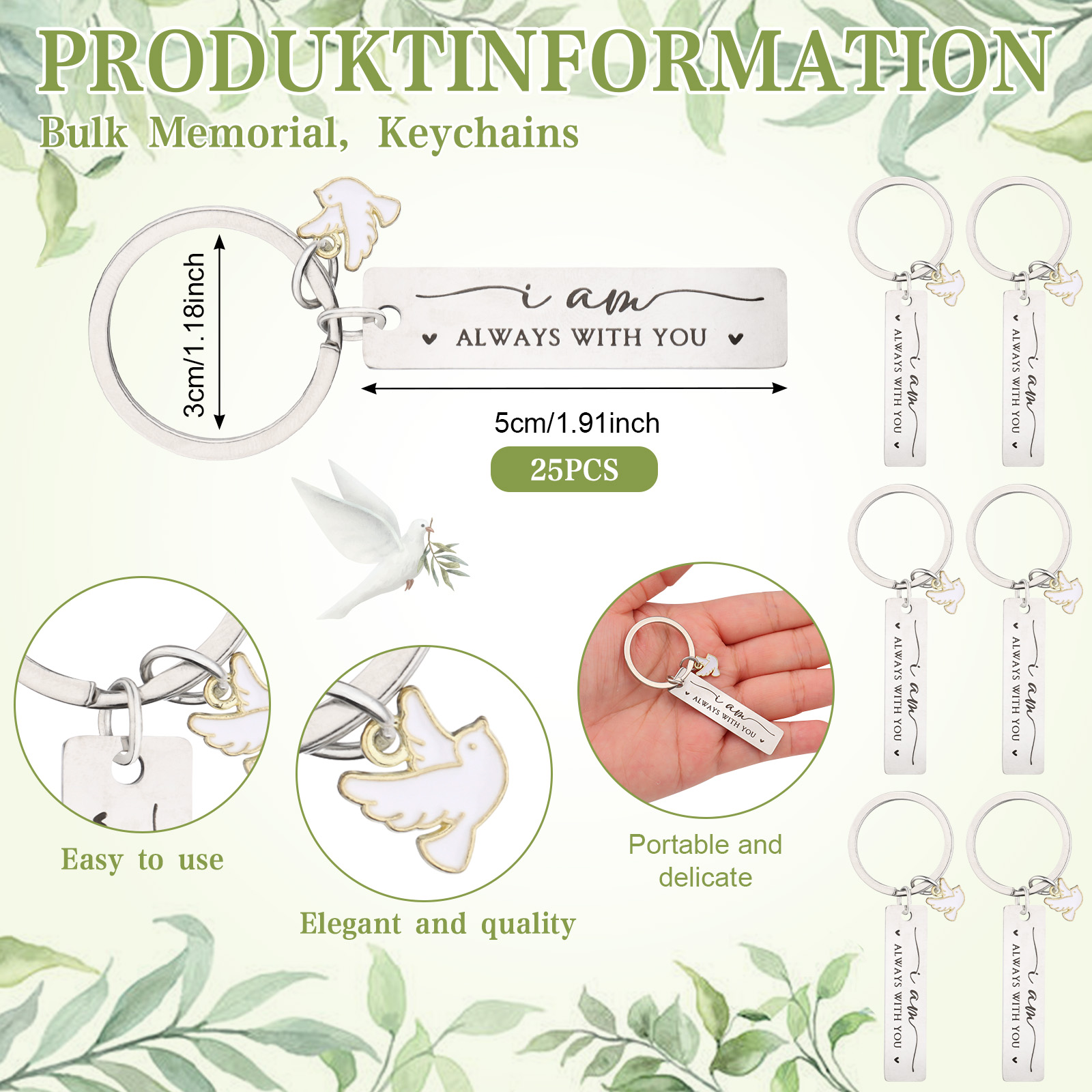 PRODUKTINFORMATION
Bulk Memorial, Keychains

3cm/1.18inch

i am
ALWAYS WITH YOU

5cm/1.91inch

25PCS

i am
ALWAYS WITH YOU

i am
ALWAYS WITH YOU

i am
ALWAYS WITH YOU

i am
ALWAYS WITH YOU

i am
ALWAYS WITH YOU

i am
ALWAYS WITH YOU

i am
ALWAYS WITH YOU

Easy to use

Elegant and quality

Portable and delicate