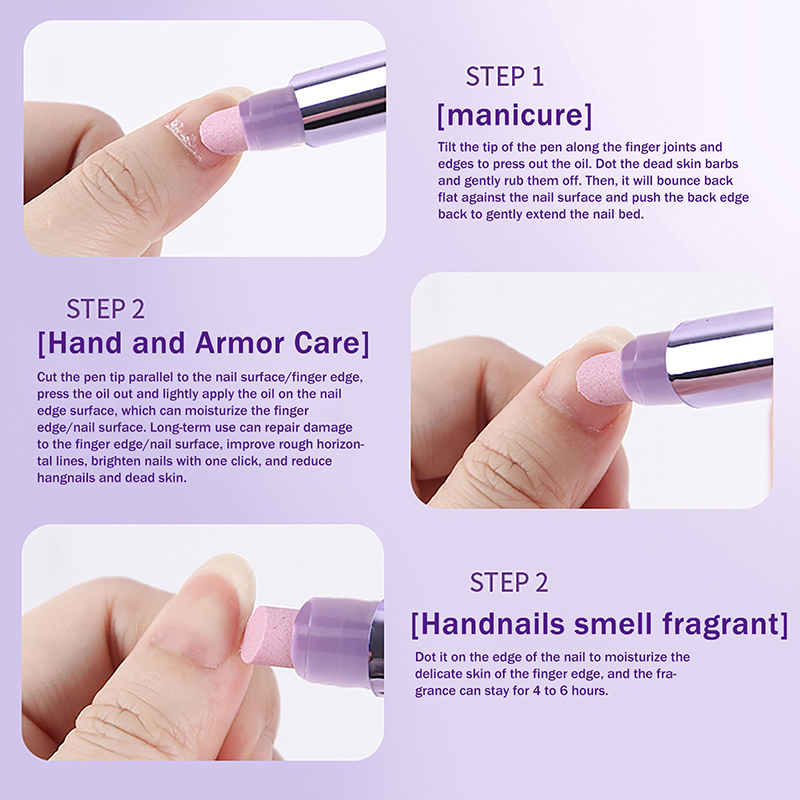 STEP 1
[manicure]
Tilt the tip of the pen along the finger joints and edges to press out the oil. Dot the dead skin barbs and gently rub them off. Then, it will bounce back flat against the nail surface and push the back edge back to gently extend the nail bed.

STEP 2
[Hand and Armor Care]
Cut the pen tip parallel to the nail surface/finger edge, press the oil out and lightly apply the oil on the nail edge surface, which can moisturize the finger edge/nail surface. Long-term use can repair damage to the finger edge/nail surface, improve rough horizontal lines, brighten nails with one click, and reduce hangnails and dead skin.

STEP 2
[Handnails smell fragrant]
Dot it on the edge of the nail to moisturize the delicate skin of the finger edge, and the fragrance can stay for 4 to 6 hours.