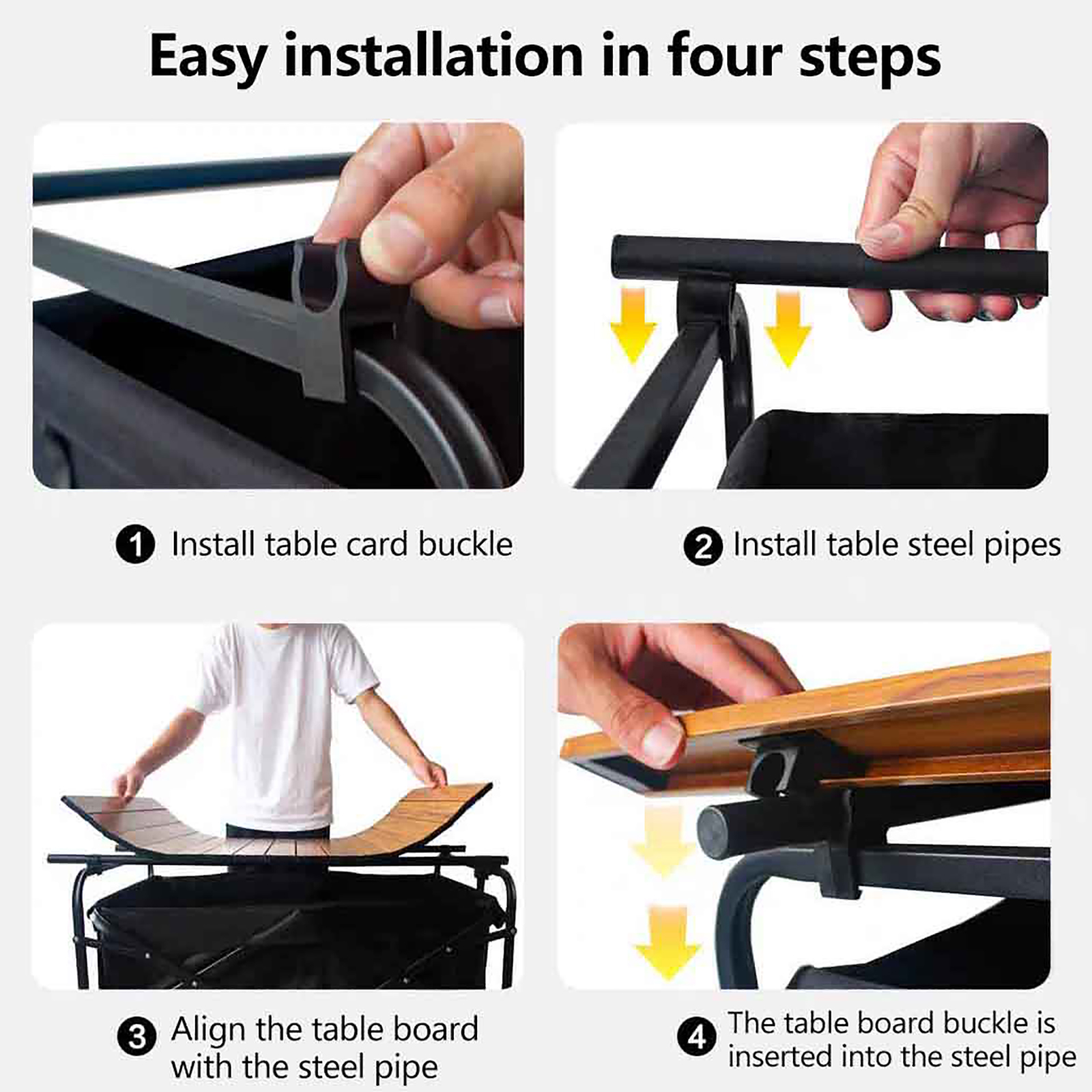 Easy installation in four steps

1 Install table card buckle

2 Install table steel pipes

3 Align the table board with the steel pipe

4 The table board buckle is inserted into the steel pipe