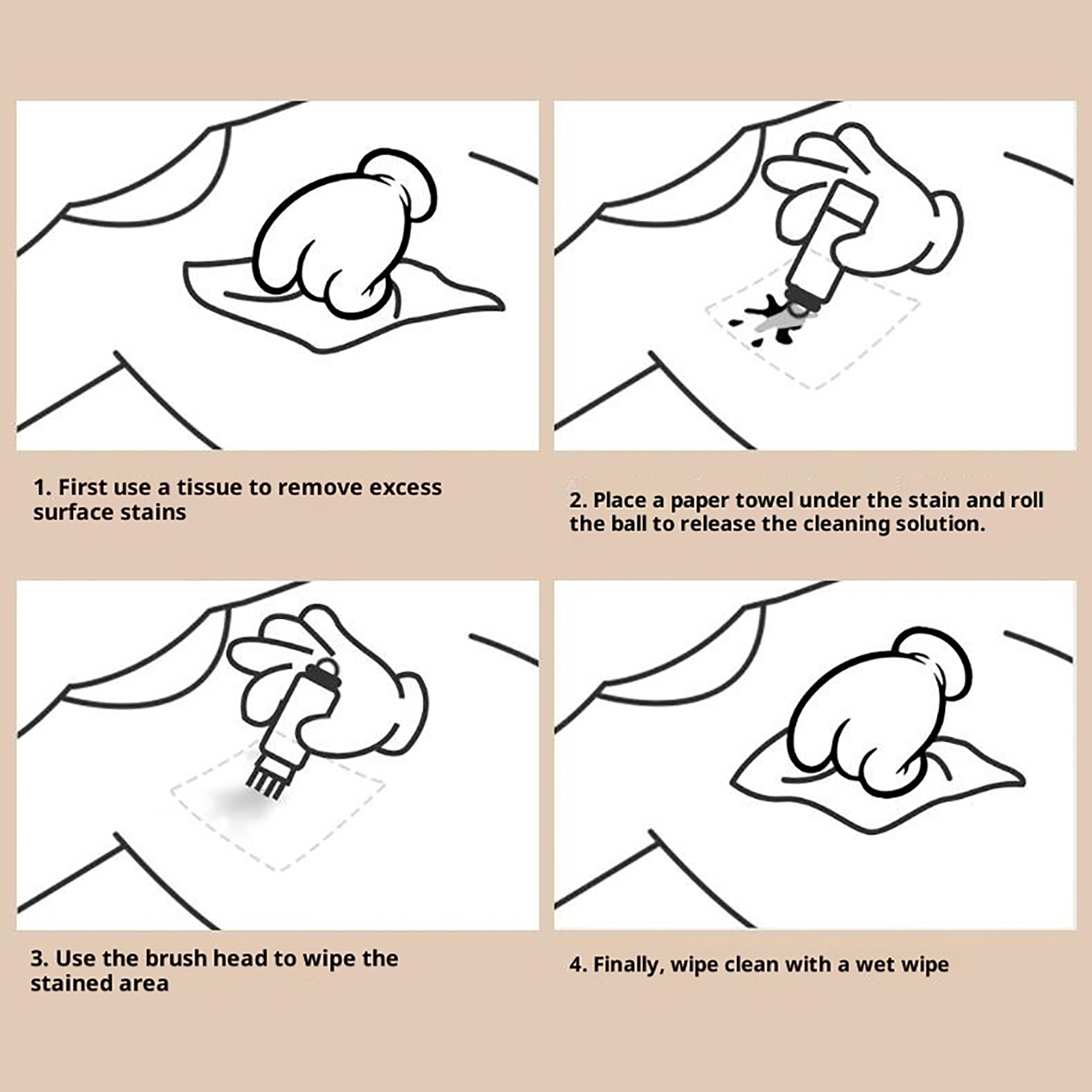 1. First use a tissue to remove excess surface stains

2. Place a paper towel under the stain and roll the ball to release the cleaning solution.

3. Use the brush head to wipe the stained area

4. Finally, wipe clean with a wet wipe