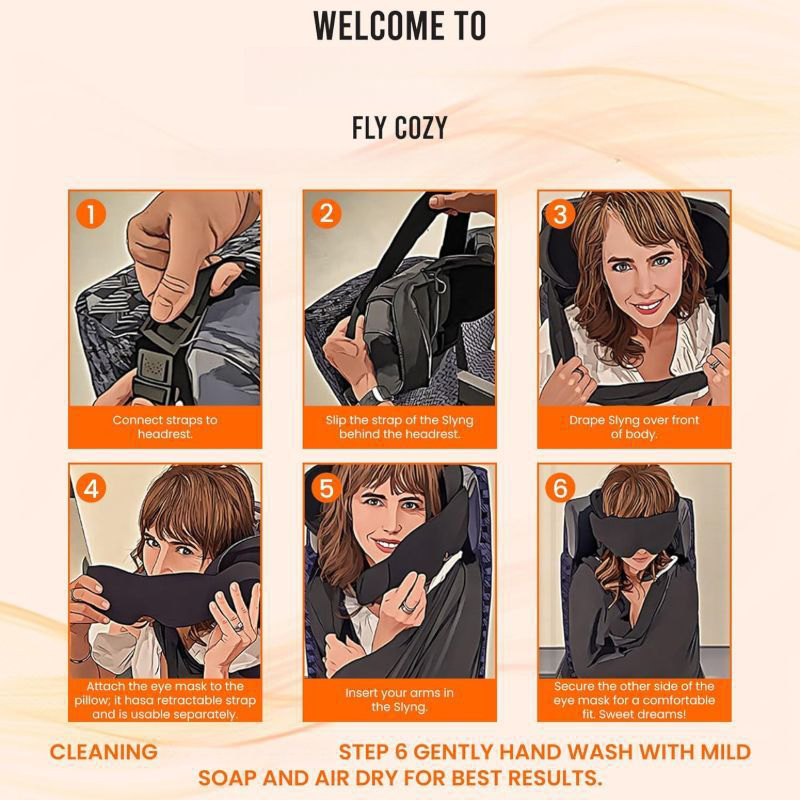 WELCOME TO

FLY COZY

1
Connect straps to headrest.

2
Slip the strap of the Slyng behind the headrest.

3
Drape Slyng over front of body.

4
Attach the eye mask to the pillow; it hasa retractable strap and is usable separately.

5
Insert your arms in the Slyng.

6
Secure the other side of the eye mask for a comfortable fit. Sweet dreams!

CLEANING STEP 6 GENTLY HAND WASH WITH MILD SOAP AND AIR DRY FOR BEST RESULTS.