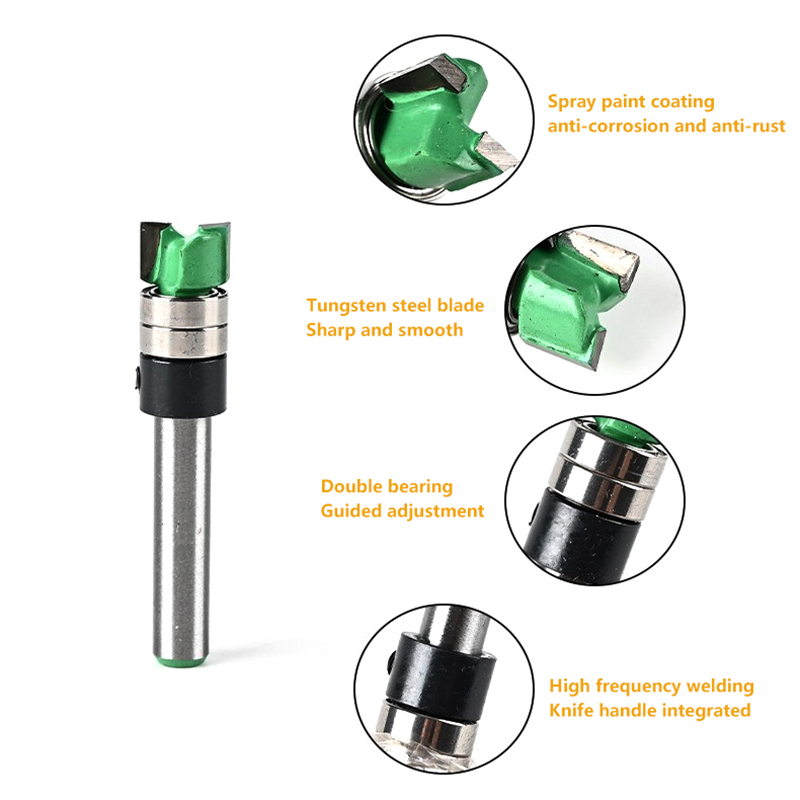 Spray paint coating
anti-corrosion and anti-rust

Tungsten steel blade
Sharp and smooth

Double bearing
Guided adjustment

High frequency welding
Knife handle integrated