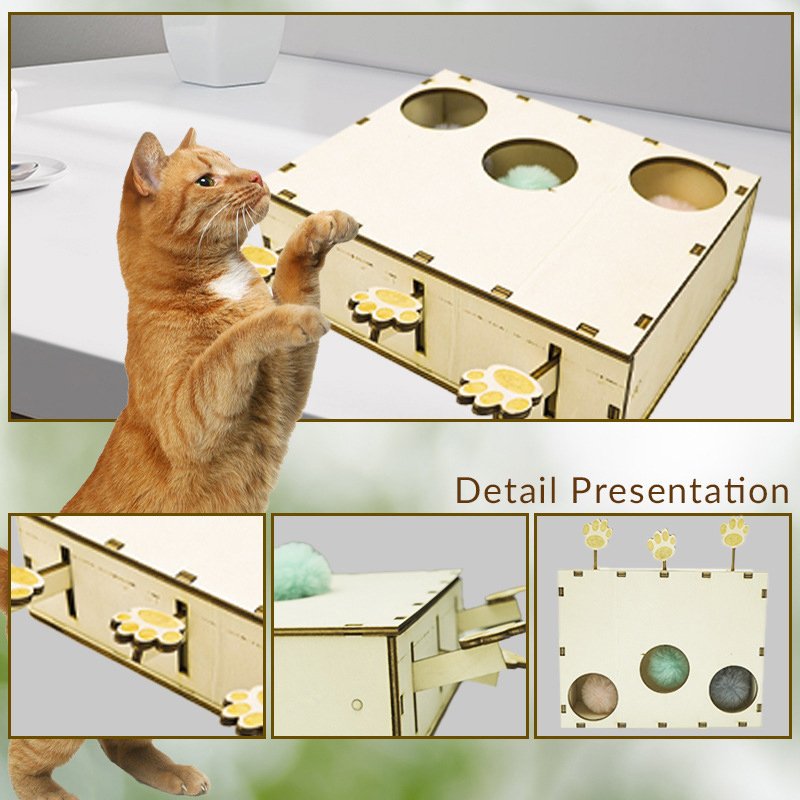 Detail Presentation