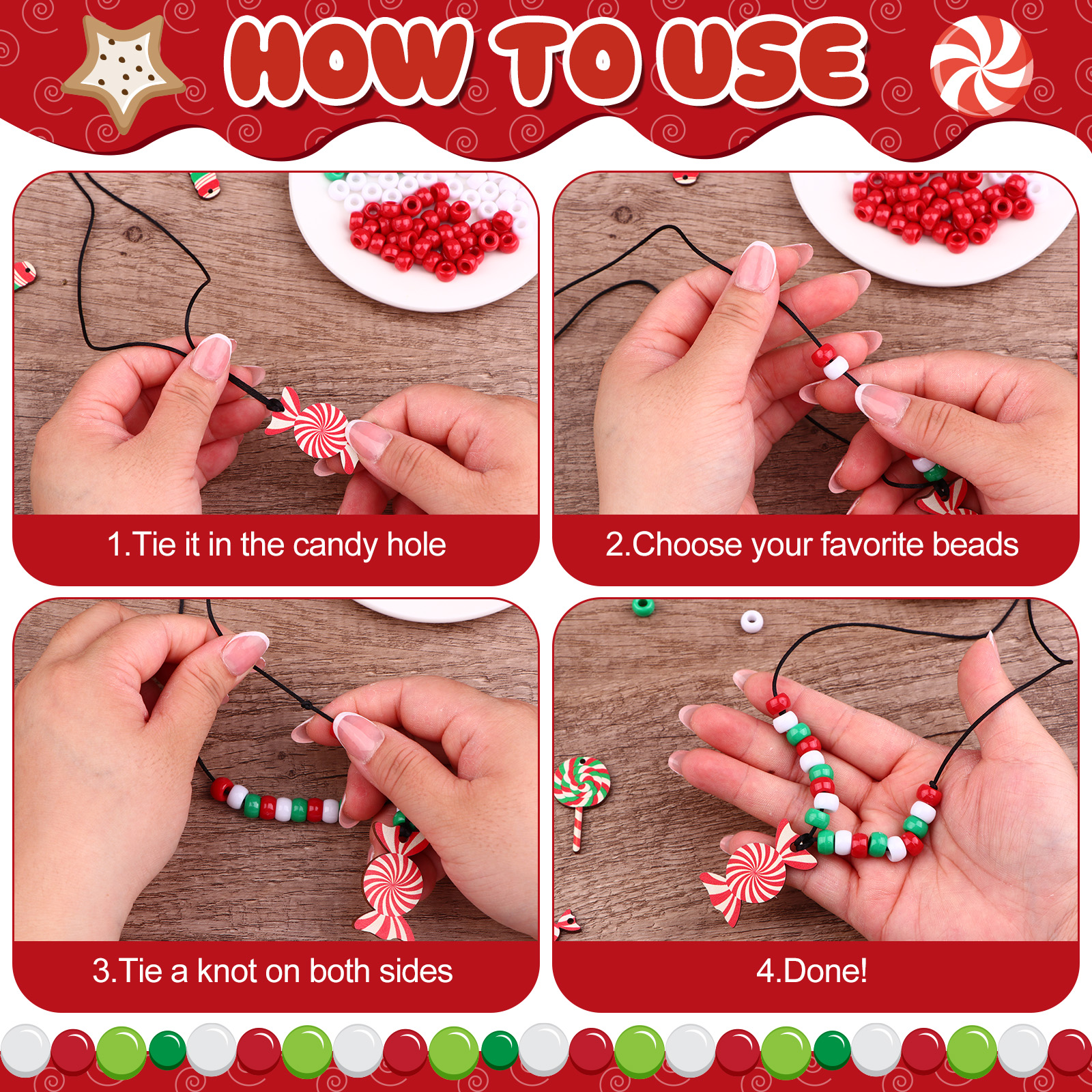 HOW TO USE

1.Tie it in the candy hole

2.Choose your favorite beads

3.Tie a knot on both sides

4.Done!