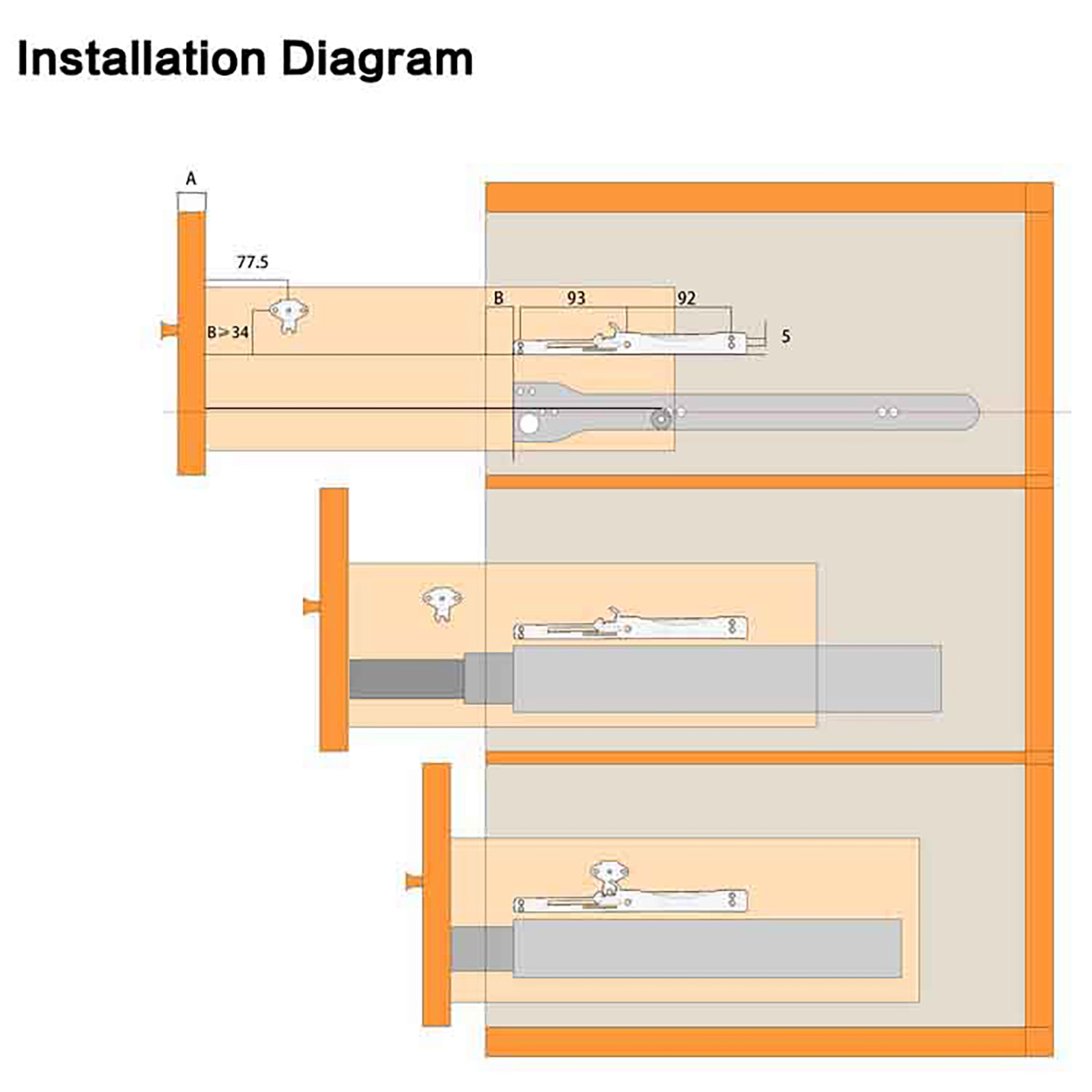 Installation Diagram

A

77.5

B>34

B

93

92

5