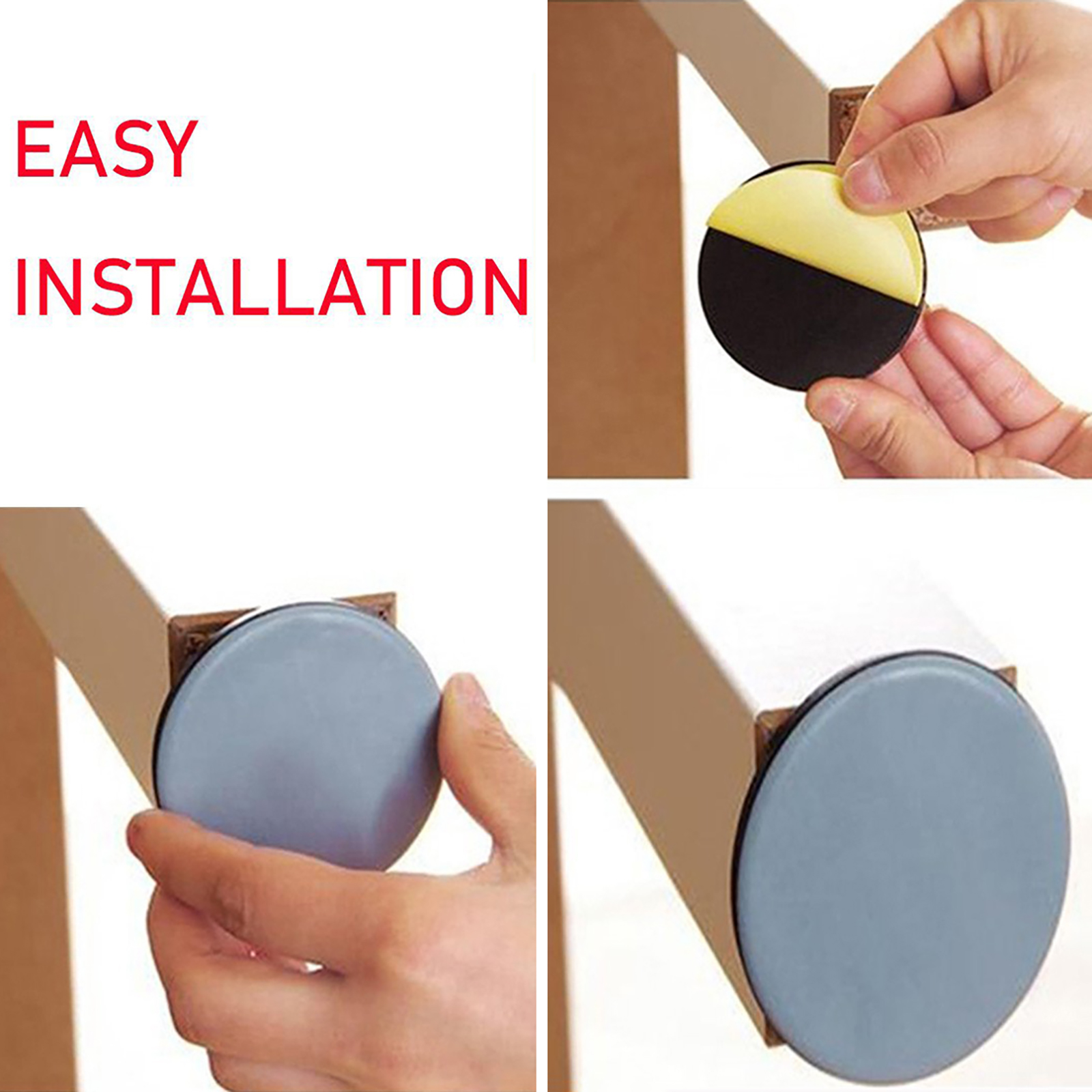 EASY

INSTALLATION