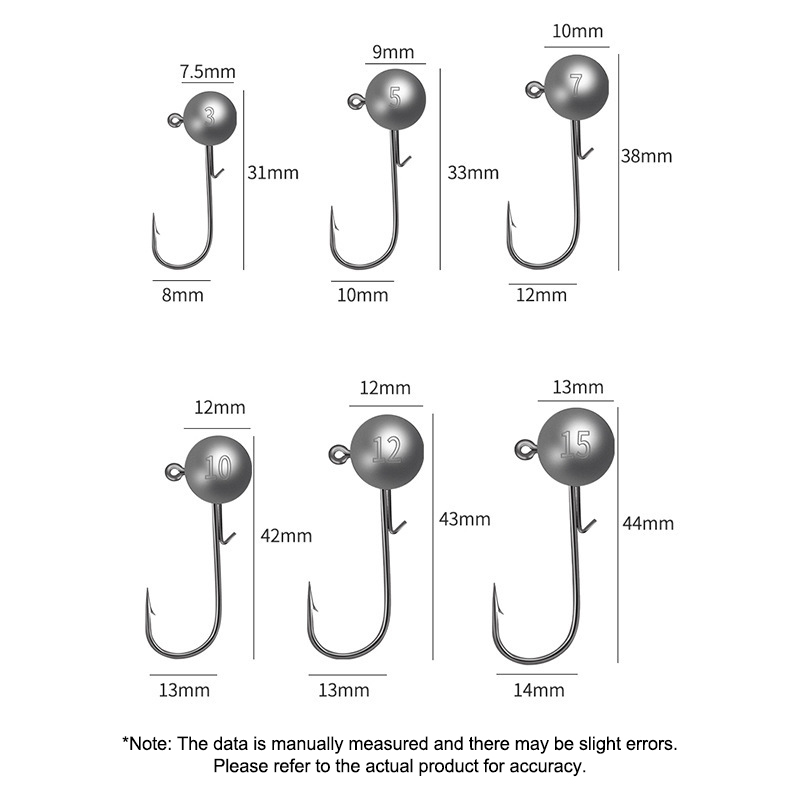 7.5mm
3
31mm
8mm

9mm
5
33mm
10mm

10mm
7
38mm
12mm

12mm
10
42mm
13mm

12mm
12
43mm
13mm

13mm
15
44mm
14mm

*Note: The data is manually measured and there may be slight errors. Please refer to the actual product for accuracy.