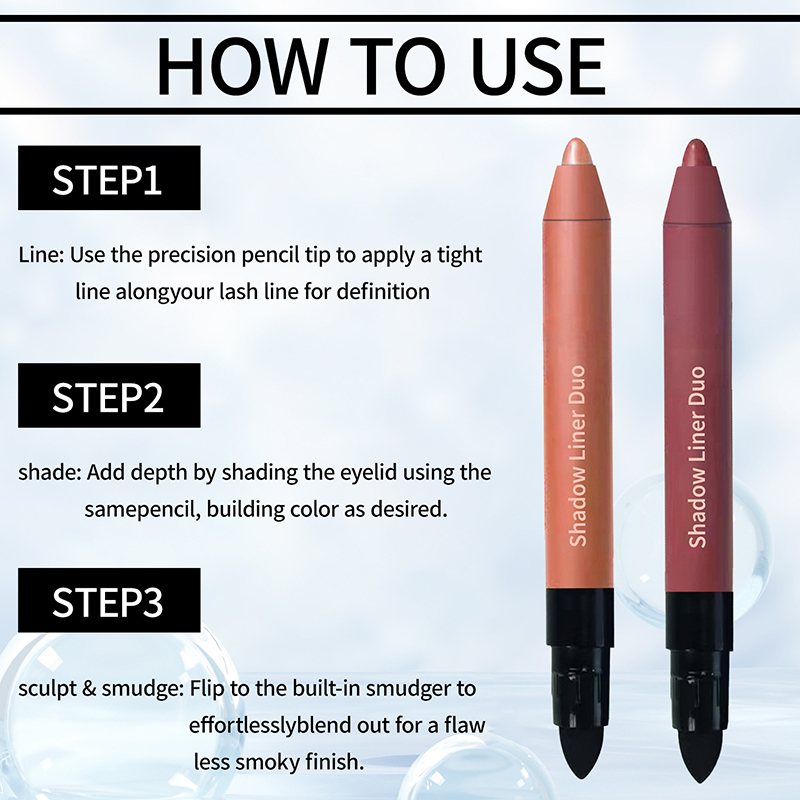 HOW TO USE

STEP1

Line: Use the precision pencil tip to apply a tight line alongyour lash line for definition

STEP2

shade: Add depth by shading the eyelid using the samepencil, building color as desired.

STEP3

sculpt & smudge: Flip to the built-in smudger to effortlesslyblend out for a flaw less smoky finish.

Shadow Liner Duo

Shadow Liner Duo