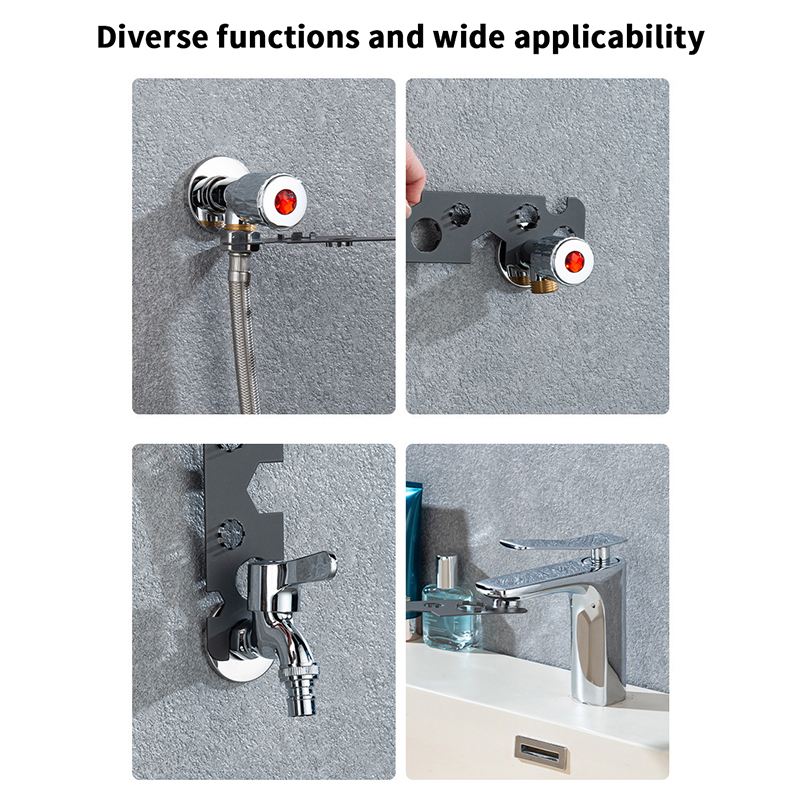 Diverse functions and wide applicability