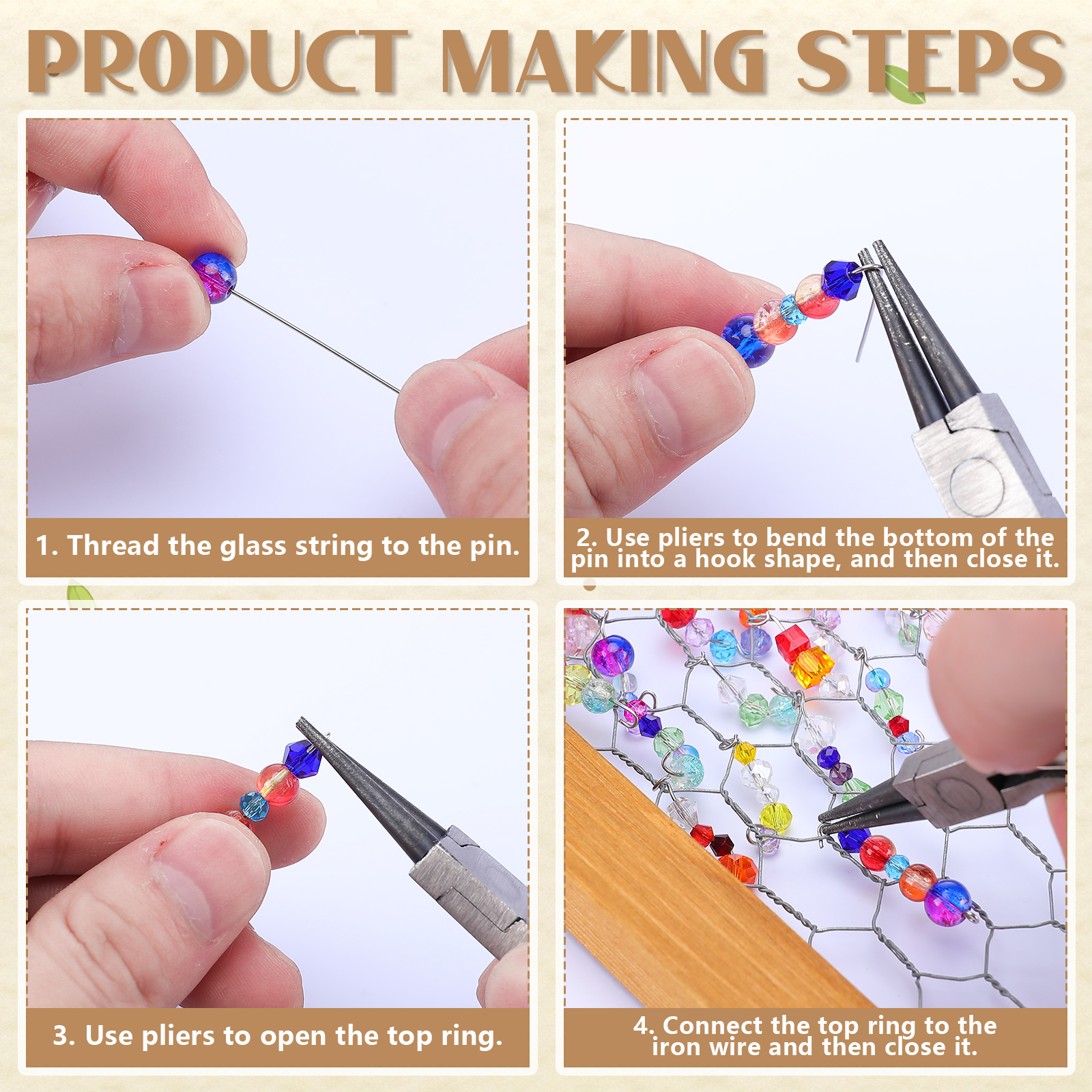 PRODUCT MAKING STEPS

1. Thread the glass string to the pin.

2. Use pliers to bend the bottom of the pin into a hook shape, and then close it.

3. Use pliers to open the top ring.

4. Connect the top ring to the iron wire and then close it.