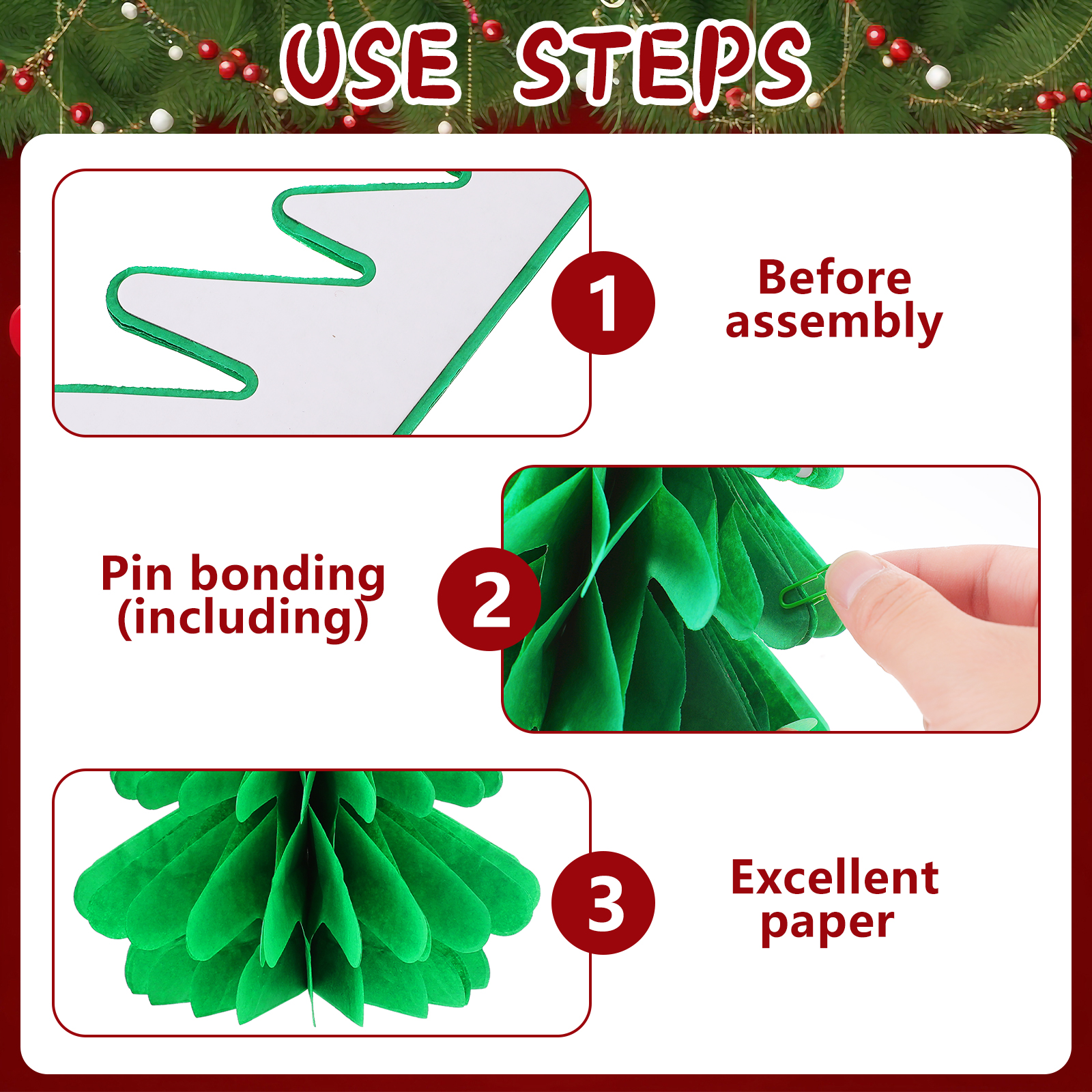 USE STEPS

1

Before assembly

Pin bonding (including)

2

3

Excellent paper