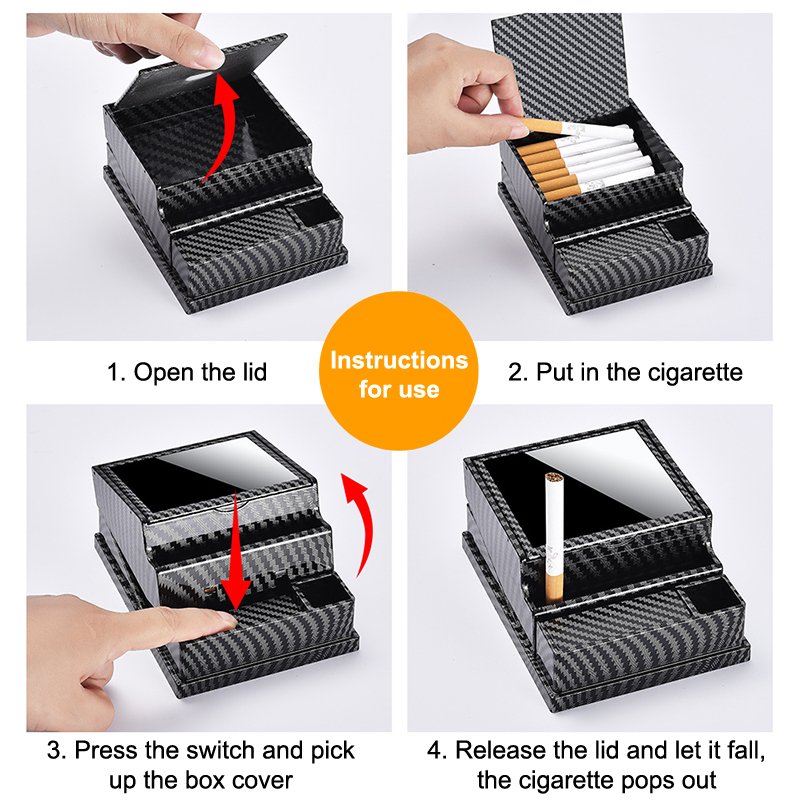 1. Open the lid

Instructions for use

2. Put in the cigarette

3. Press the switch and pick up the box cover

4. Release the lid and let it fall, the cigarette pops out