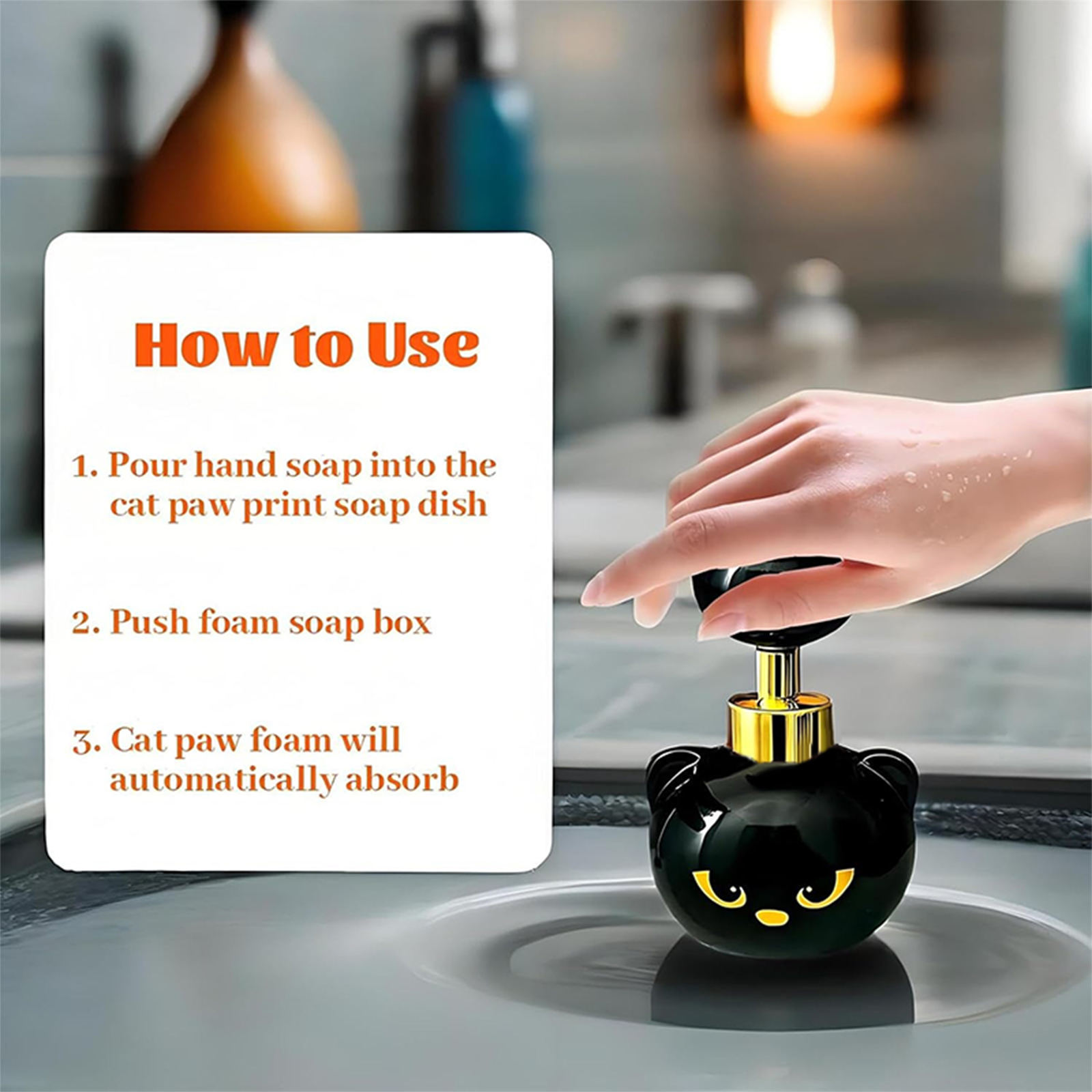 How to Use

1. Pour hand soap into the cat paw print soap dish

2. Push foam soap box

3. Cat paw foam will automatically absorb