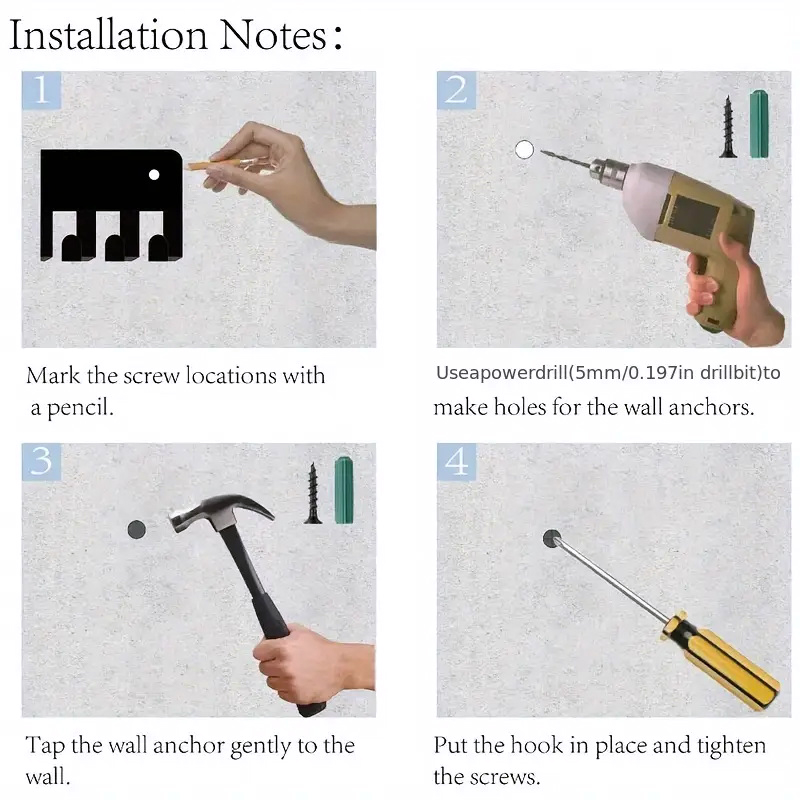 Installation Notes:

1

Mark the screw locations with a pencil.

2

Useapowerdrill(5mm/0.197in drillbit)to make holes for the wall anchors.

3

Tap the wall anchor gently to the wall.

4

Put the hook in place and tighten the screws.