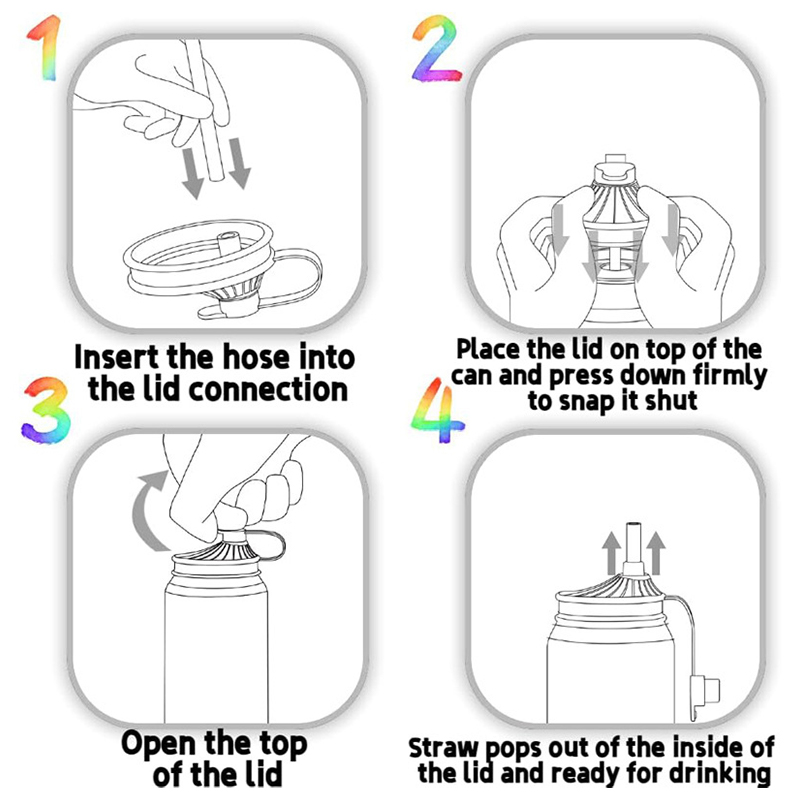 1

Insert the hose into the lid connection

2

Place the lid on top of the can and press down firmly to snap it shut

3

Open the top of the lid

4

Straw pops out of the inside of the lid and ready for drinking